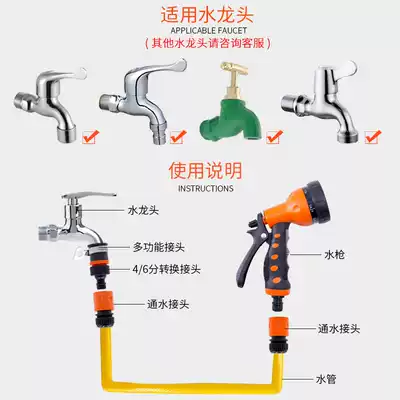 适用水龙头
APPLICABLE FAUCET
（其他水龙头请咨询客服）

使用说明
INSTRUCTIONS

水龙头
多功能接头
4/6分转换接头
通水接头
水枪
通水接头
水管