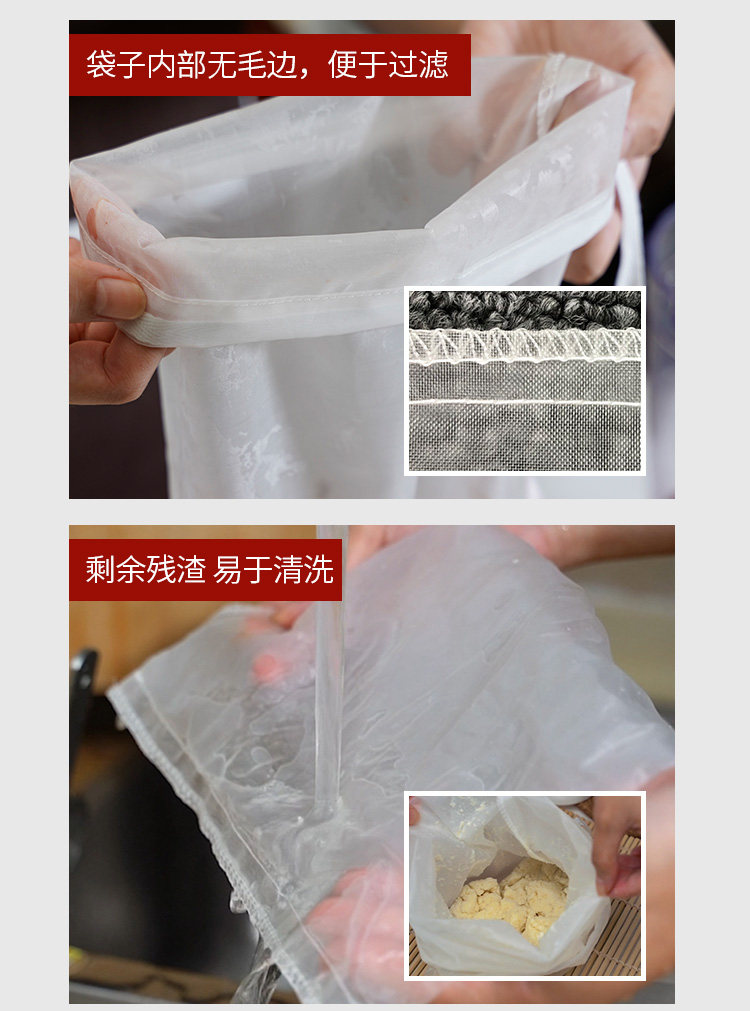 袋子内部无毛边，便于过滤

剩余残渣 易于清洗