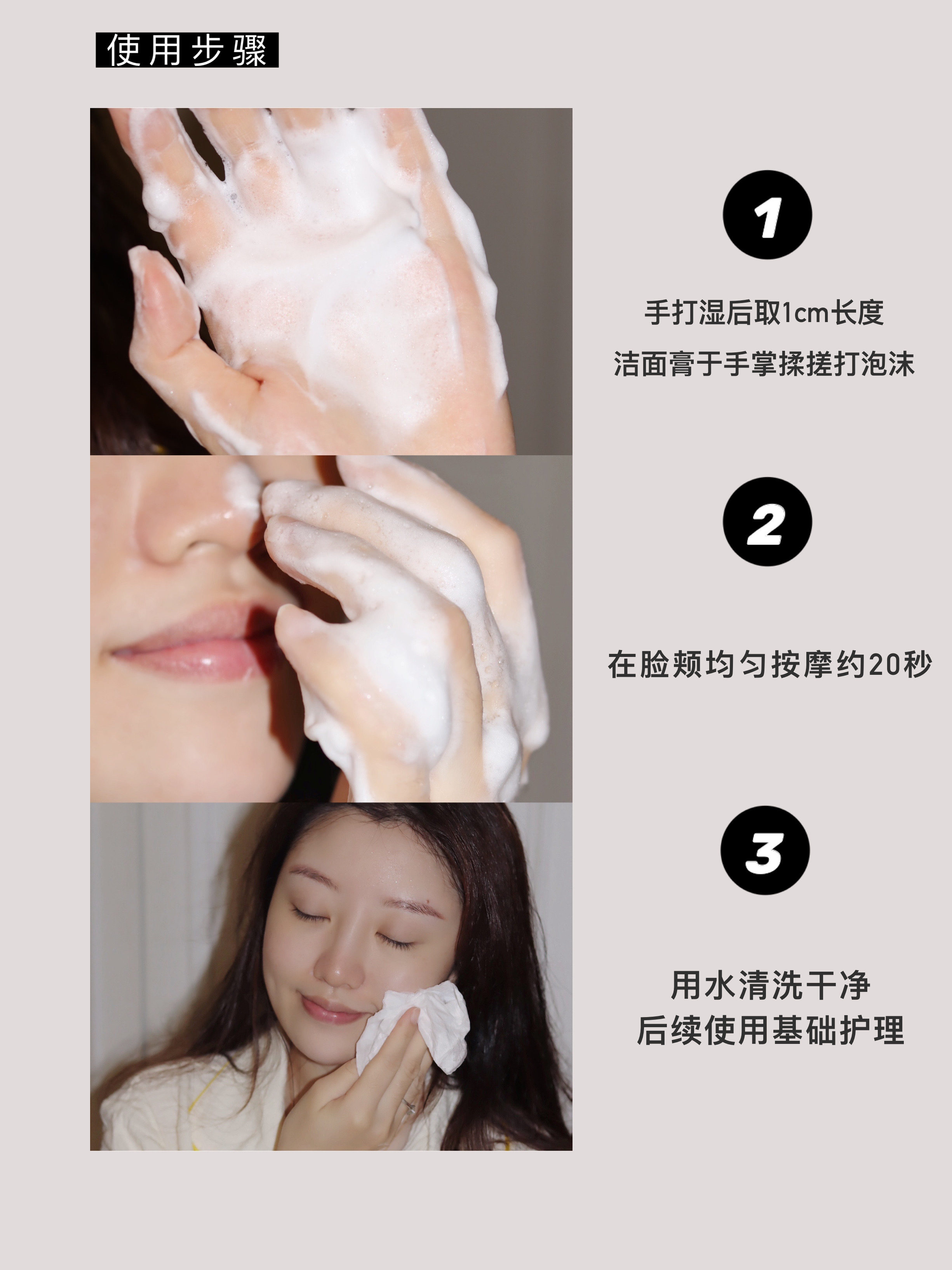 使用步骤

1

手打湿后取1cm长度
洁面膏于手掌揉搓打泡沫

2

在脸颊均匀按摩约20秒

3

用水清洗干净
后续使用基础护理