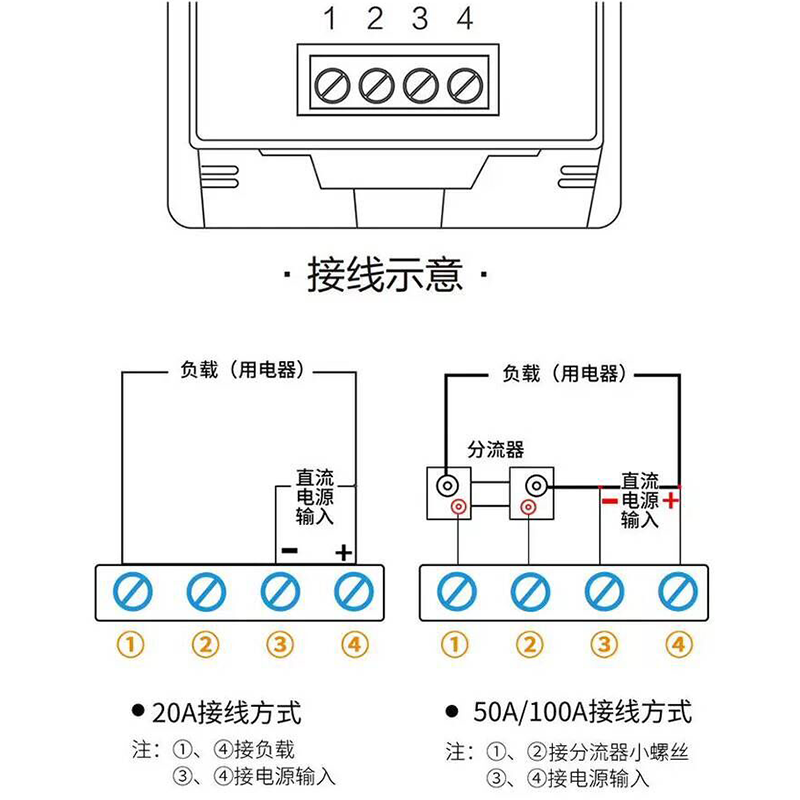 1 2 3 4

· 接线示意 ·

负载（用电器）

直流电源输入

− +

① ② ③ ④

● 20A接线方式

注：①、④接负载
③、④接电源输入

负载（用电器）

分流器

直流电源输入

− +

① ② ③ ④

● 50A/100A接线方式

注：①、②接分流器小螺丝
③、④接电源输入