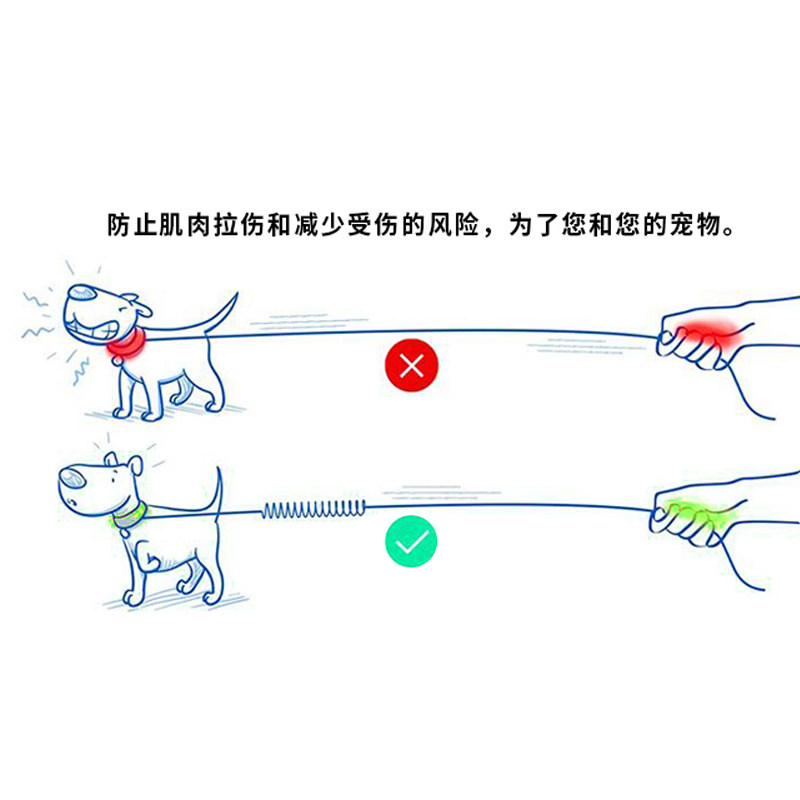 防止肌肉拉伤和减少受伤的风险，为了您和您的宠物。