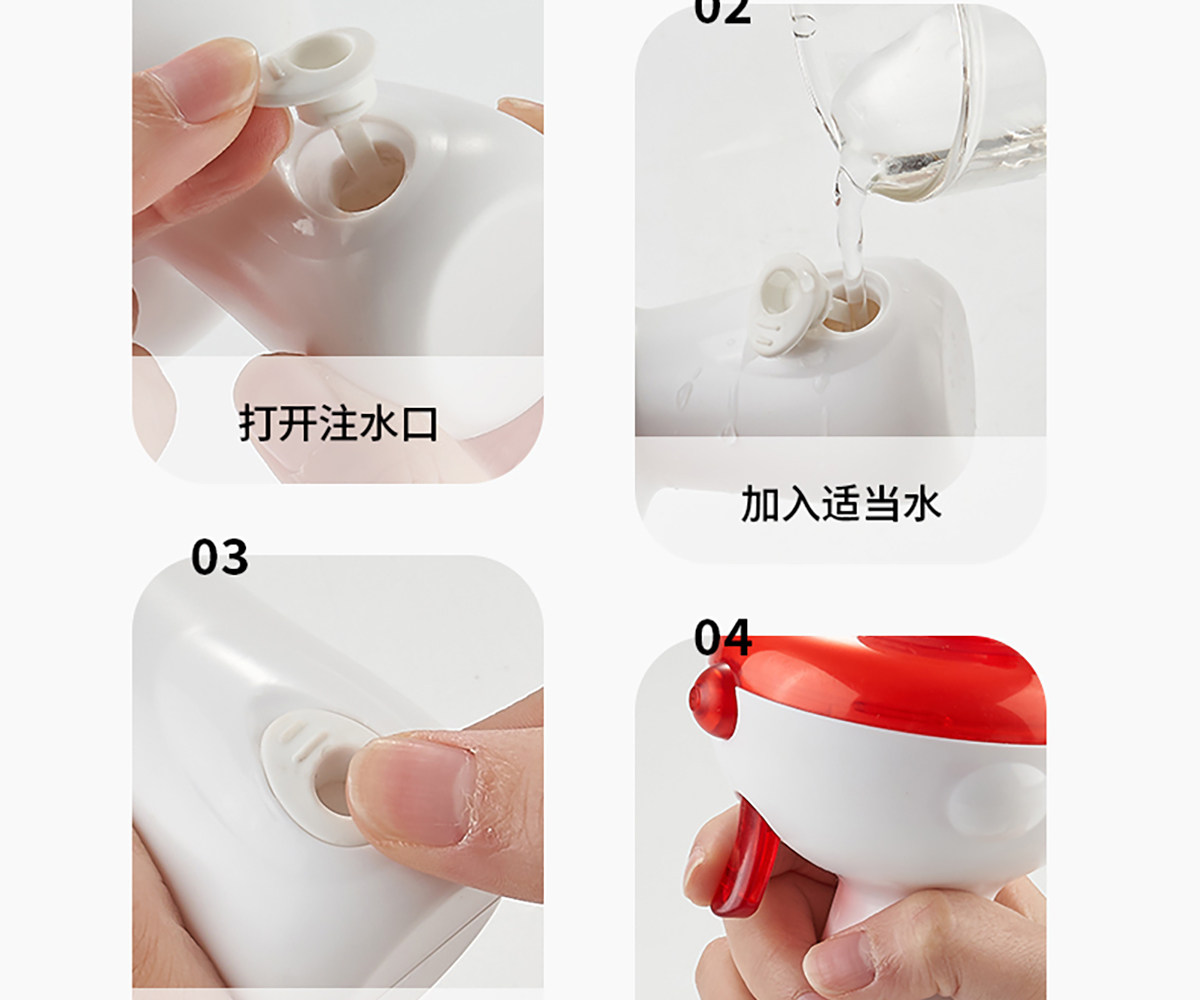 打开注水口

02

加入适当水

03

04