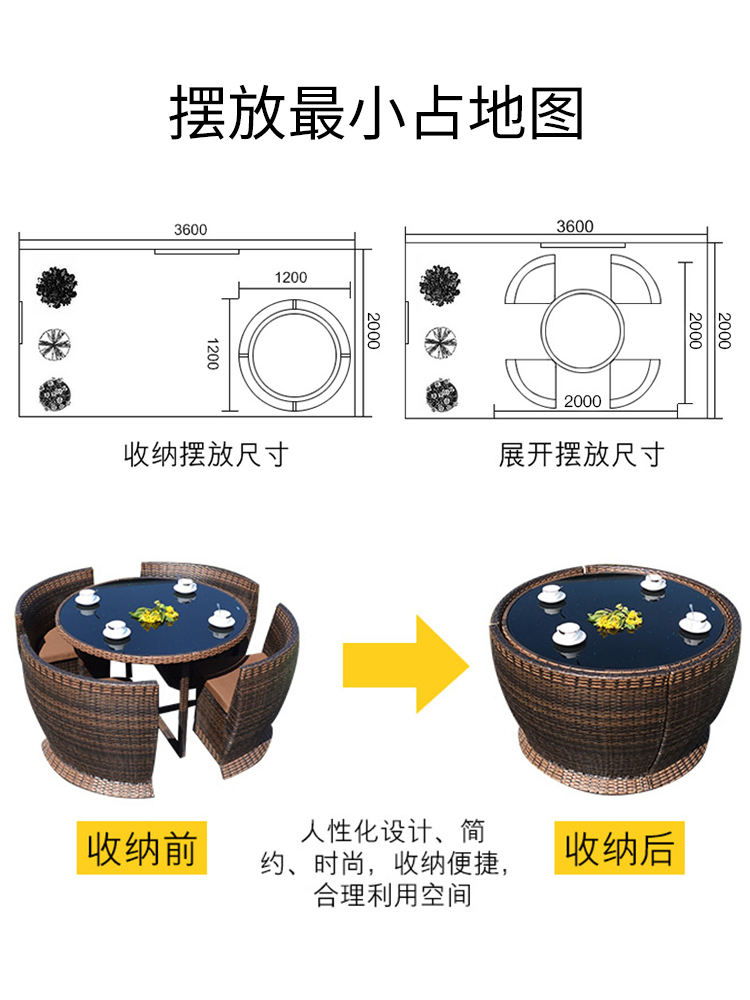 摆放最小占地图

3600

1200

1200

2000

收纳摆放尺寸

3600

2000

2000

2000

展开摆放尺寸

收纳前

人性化设计、简约、时尚，收纳便捷，合理利用空间

收纳后