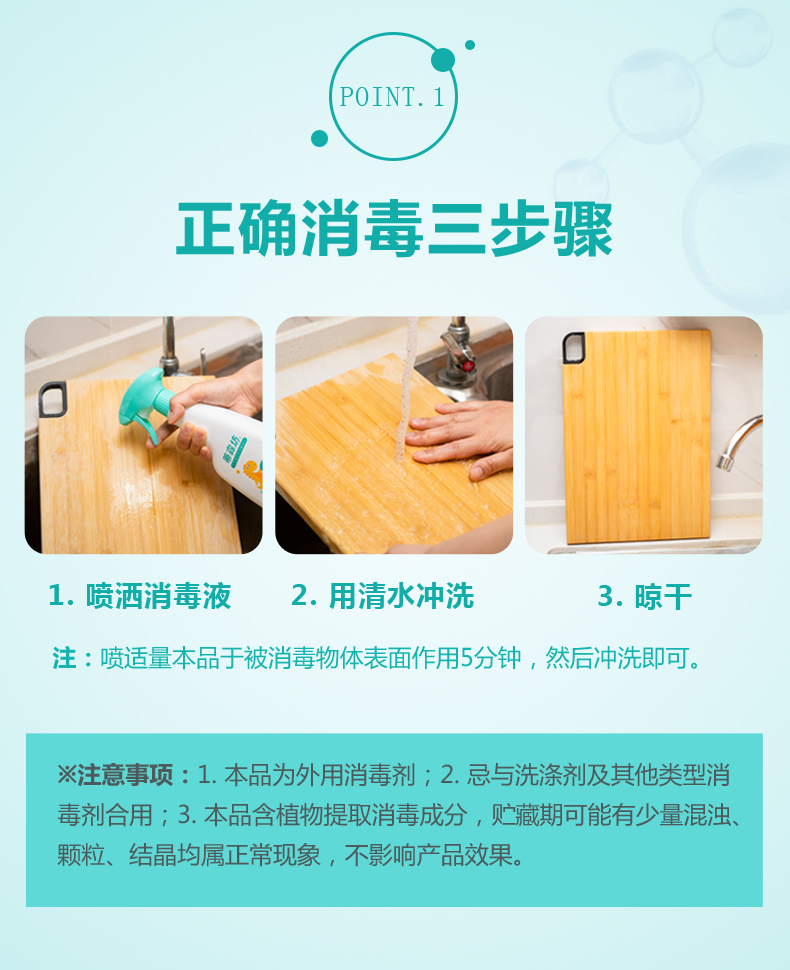 POINT.1

正确消毒三步骤

1. 喷洒消毒液

2. 用清水冲洗

3. 晾干

注：喷适量本品于被消毒物体表面作用5分钟，然后冲洗即可。

※注意事项：1. 本品为外用消毒剂；2. 忌与洗涤剂及其他类型消毒剂合用；3. 本品含植物提取消毒成分，贮藏期可能有少量混浊、颗粒、结晶均属正常现象，不影响产品效果。