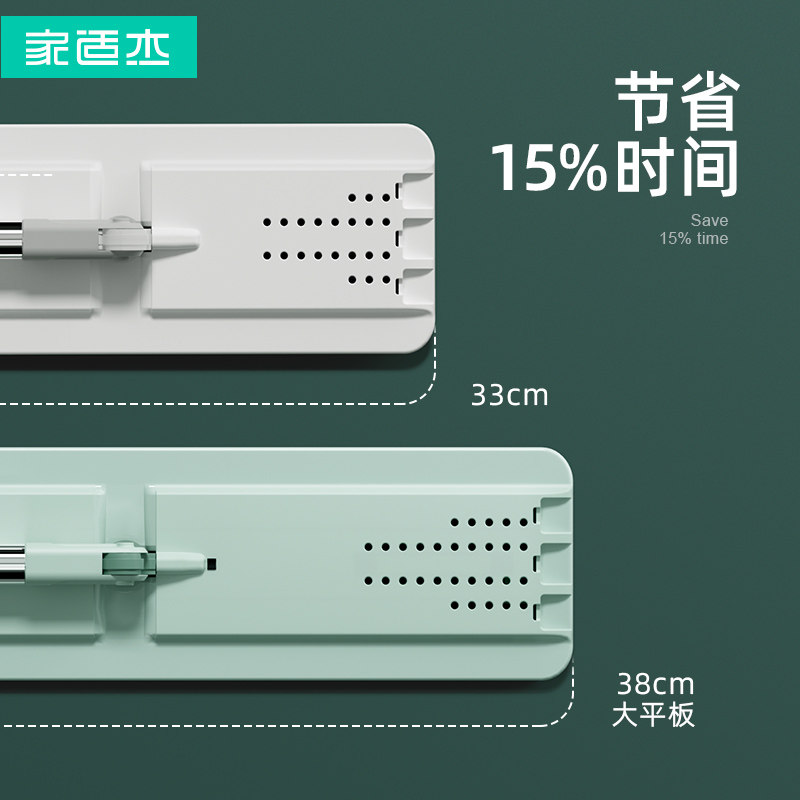 家适杰

节省
15%时间

Save
15% time

33cm

38cm
大平板