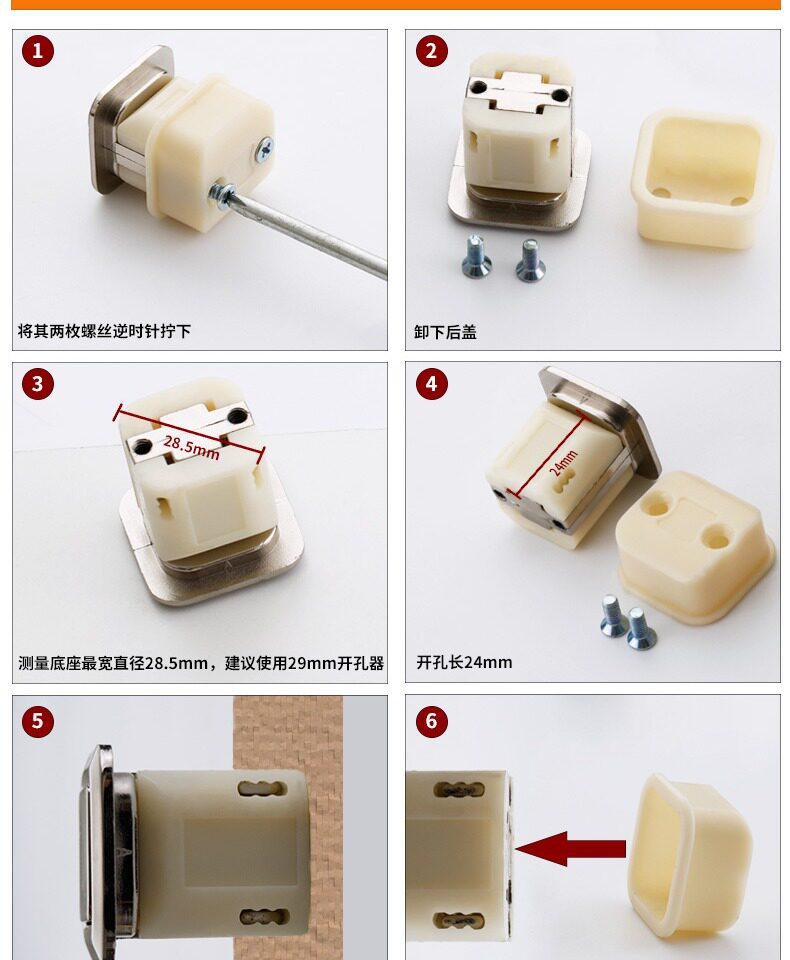 1

将其两枚螺丝逆时针拧下

2

卸下后盖

3

28.5mm

测量底座最宽直径28.5mm，建议使用29mm开孔器

4

24mm

开孔长24mm

5

6