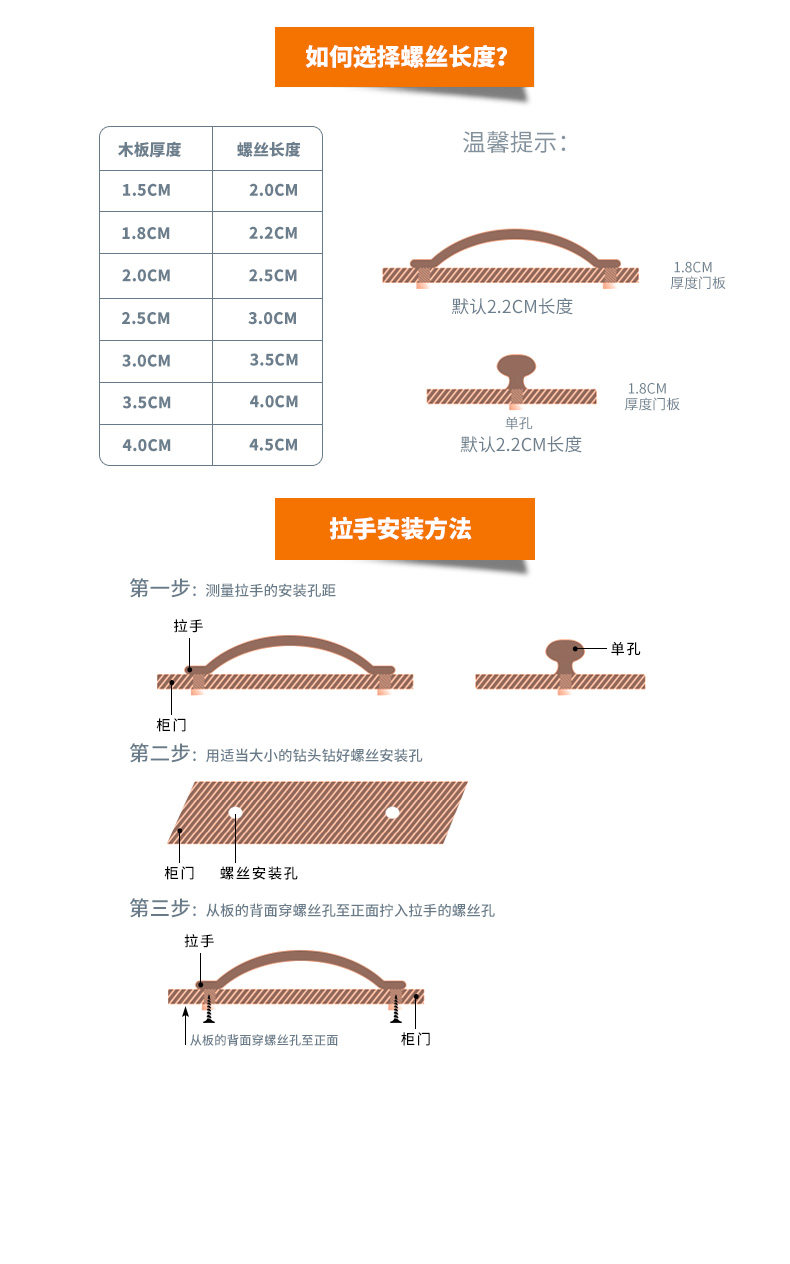 如何选择螺丝长度?

| 木板厚度 | 螺丝长度 |
|---|---|
| 1.5CM | 2.0CM |
| 1.8CM | 2.2CM |
| 2.0CM | 2.5CM |
| 2.5CM | 3.0CM |
| 3.0CM | 3.5CM |
| 3.5CM | 4.0CM |
| 4.0CM | 4.5CM |

温馨提示:

1.8CM
厚度门板

默认2.2CM长度

1.8CM
厚度门板

单孔
默认2.2CM长度

拉手安装方法

第一步: 测量拉手的安装孔距

拉手

柜门

单孔

第二步: 用适当大小的钻头钻好螺丝安装孔

柜门

螺丝安装孔

第三步: 从板的背面穿螺丝孔至正面拧入拉手的螺丝孔

拉手

从板的背面穿螺丝孔至正面

柜门