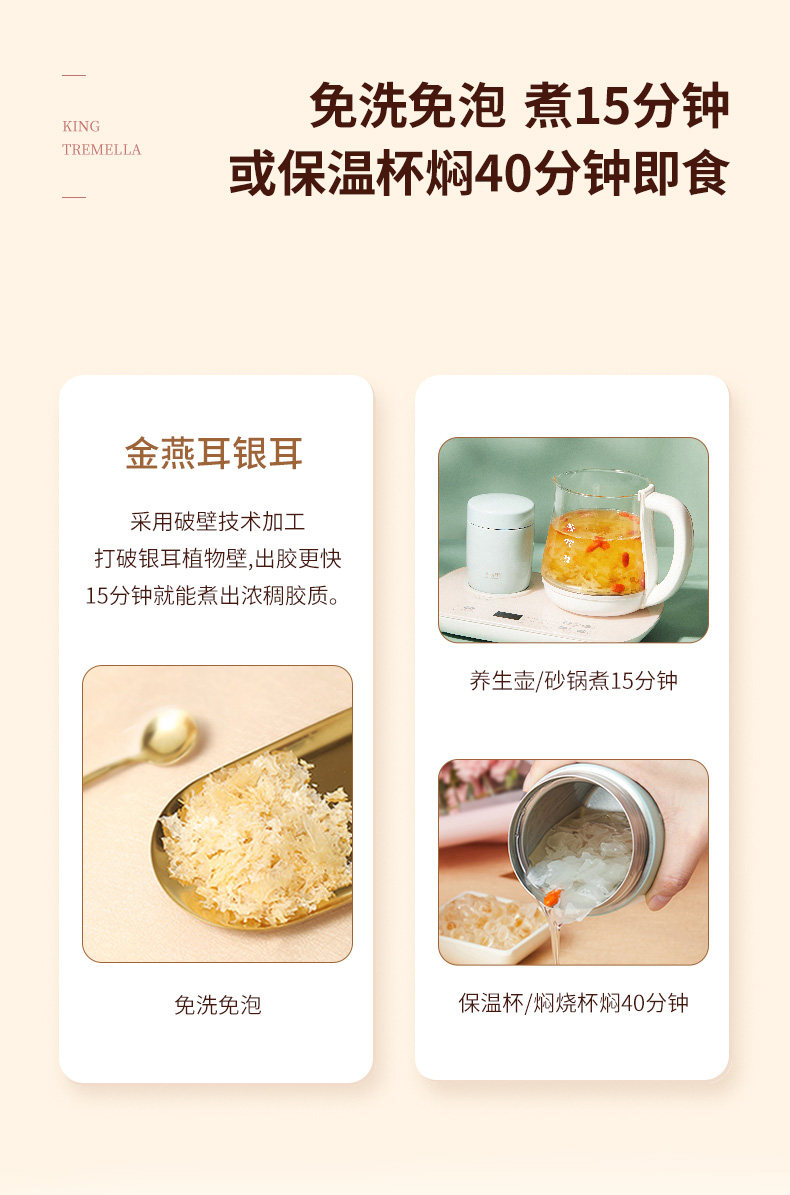 KING
TREMELLA

免洗免泡 煮15分钟
或保温杯焖40分钟即食

金燕耳银耳

采用破壁技术加工
打破银耳植物壁,出胶更快
15分钟就能煮出浓稠胶质。

免洗免泡

养生壶/砂锅煮15分钟

保温杯/焖烧杯焖40分钟