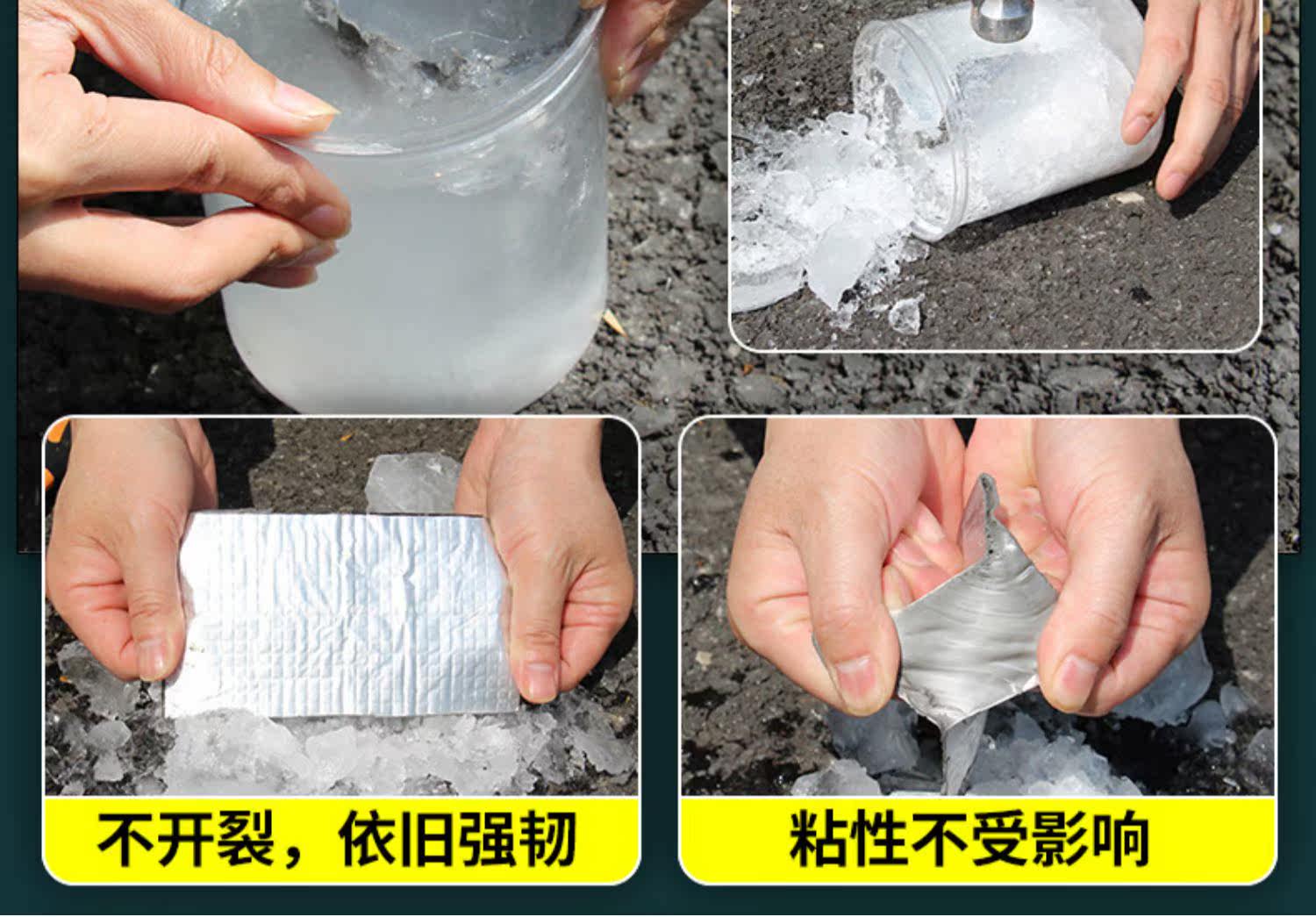 不开裂，依旧强韧

粘性不受影响