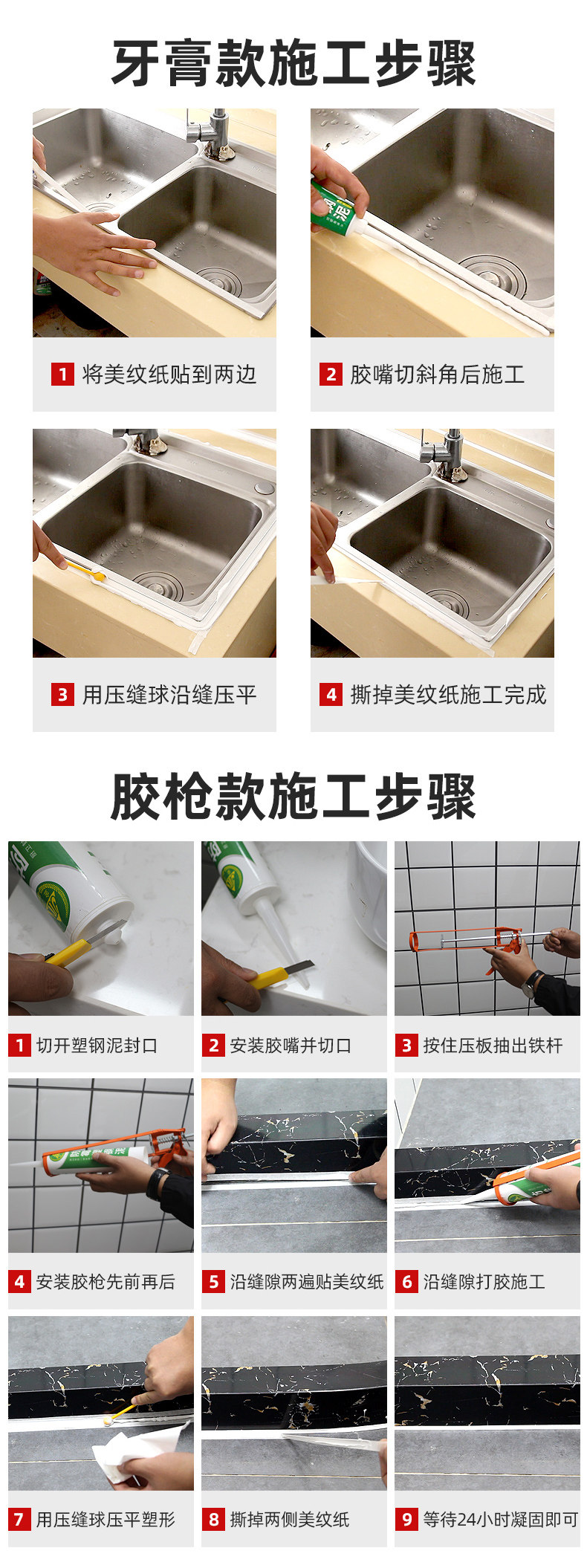 牙膏款施工步骤

1 将美纹纸贴到两边

2 胶嘴切斜角后施工

3 用压缝球沿缝压平

4 撕掉美纹纸施工完成

胶枪款施工步骤

1 切开塑钢泥封口

2 安装胶嘴并切口

3 按住压板抽出铁杆

4 安装胶枪先前再后

5 沿缝隙两遍贴美纹纸

6 沿缝隙打胶施工

7 用压缝球压平塑形

8 撕掉两侧美纹纸

9 等待24小时凝固即可