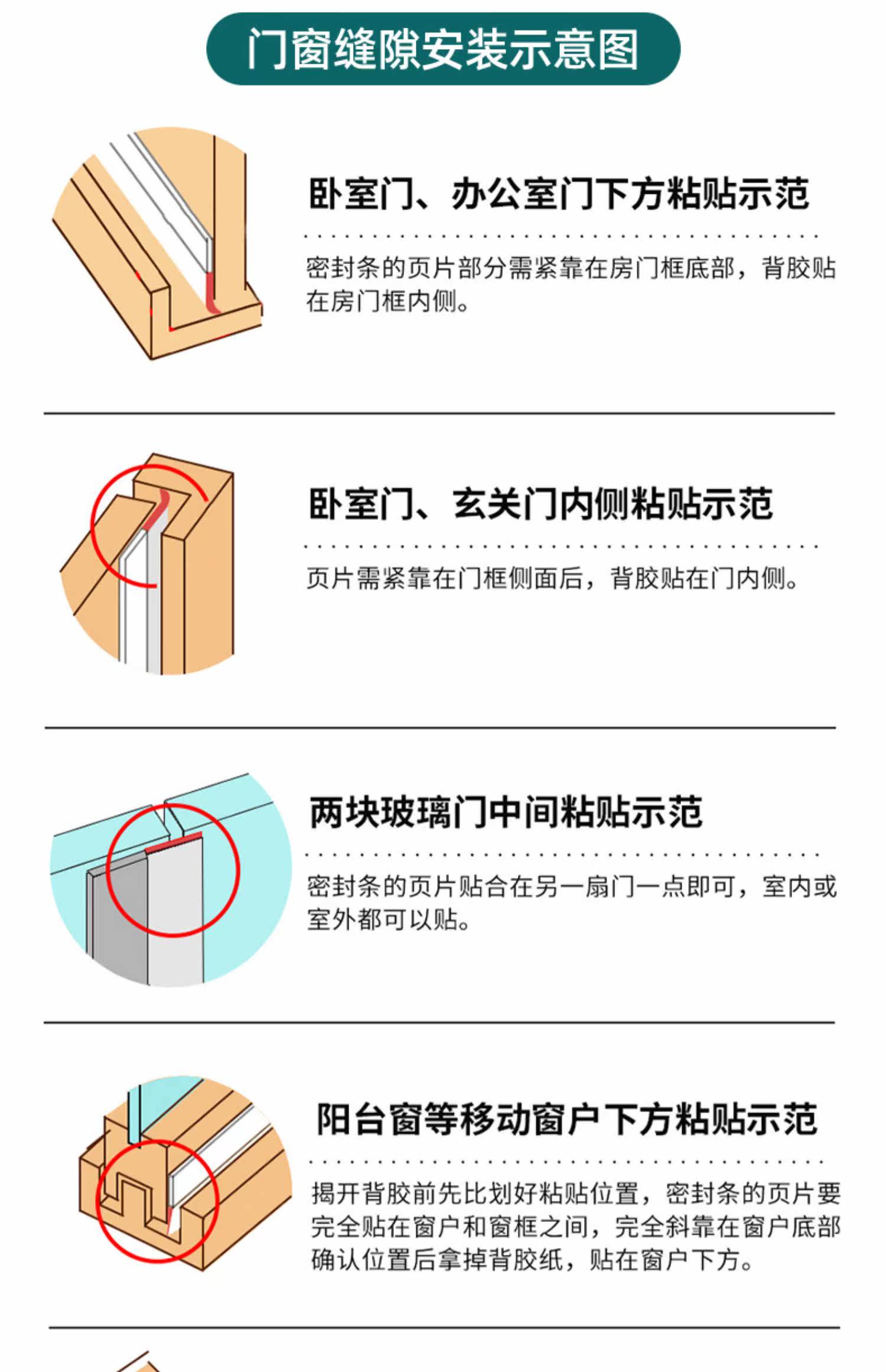 门窗缝隙安装示意图

卧室门、办公室门下方粘贴示范

密封条的页片部分需紧靠在房门框底部，背胶贴在房门框内侧。

卧室门、玄关门内侧粘贴示范

页片需紧靠在门框侧面后，背胶贴在门内侧。

两块玻璃门中间粘贴示范

密封条的页片贴合在另一扇门一点即可，室内或室外都可以贴。

阳台窗等移动窗户下方粘贴示范

揭开背胶前先比划好粘贴位置，密封条的页片要完全贴在窗户和窗框之间，完全斜靠在窗户底部确认位置后拿掉背胶纸，贴在窗户下方。