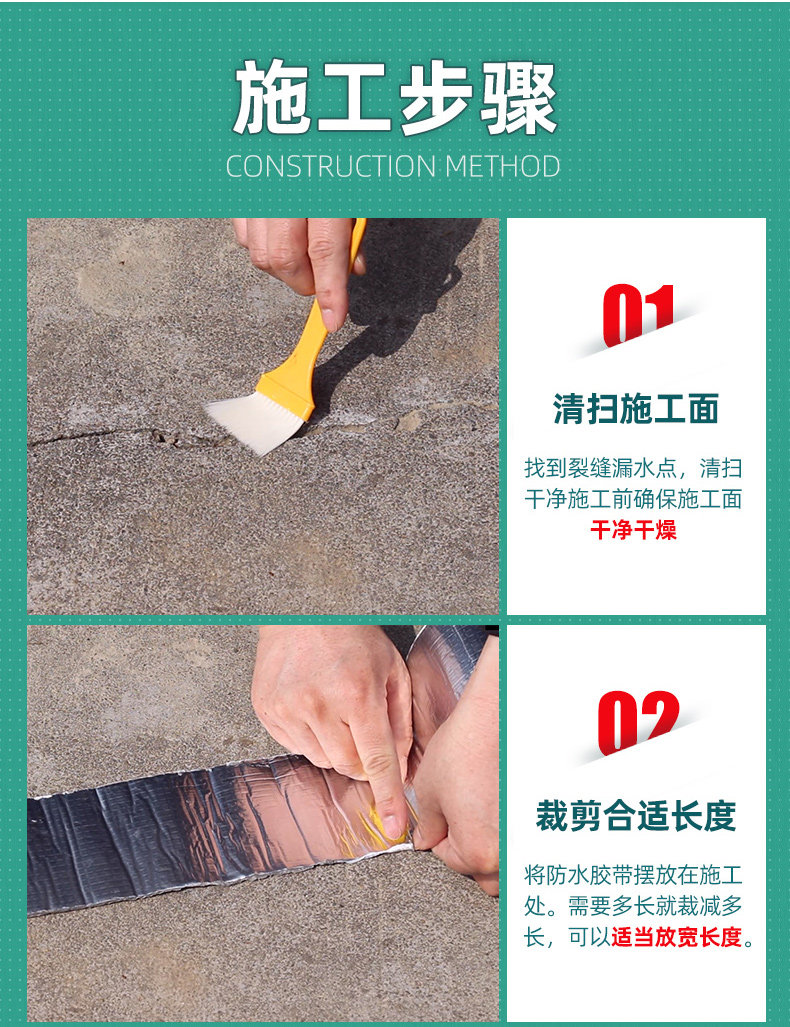 施工步骤
CONSTRUCTION METHOD

01

清扫施工面

找到裂缝漏水点，清扫干净施工前确保施工面干净干燥

02

裁剪合适长度

将防水胶带摆放在施工处。需要多长就裁减多长，可以适当放宽长度。