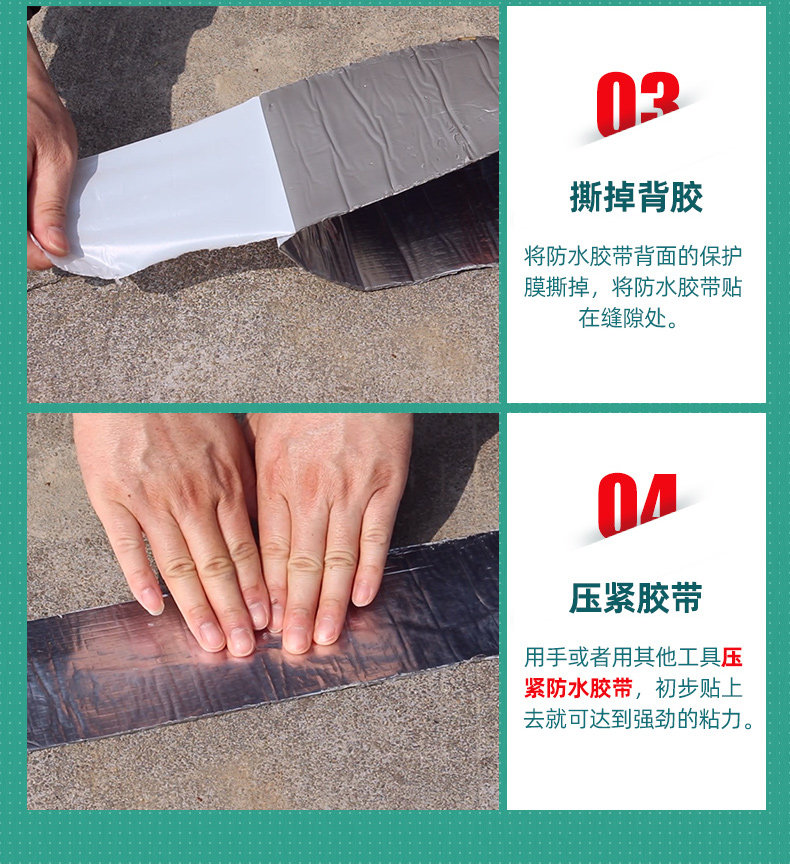 03

撕掉背胶

将防水胶带背面的保护膜撕掉，将防水胶带贴在缝隙处。

04

压紧胶带

用手或者用其他工具压紧防水胶带，初步贴上去就可达到强劲的粘力。