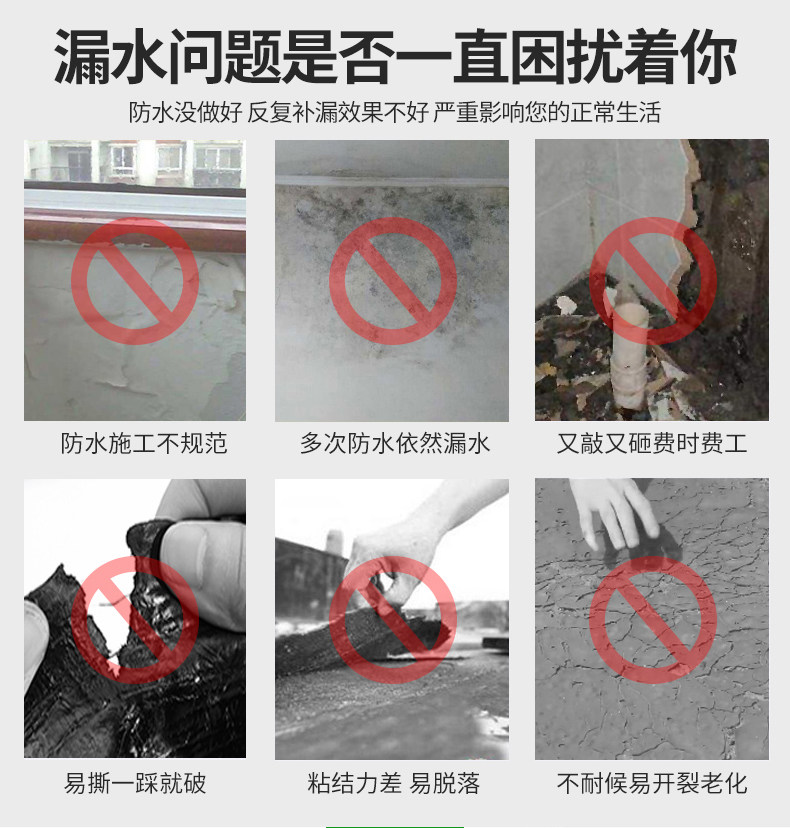 漏水问题是否一直困扰着你

防水没做好 反复补漏效果不好 严重影响您的正常生活

防水施工不规范

多次防水依然漏水

又敲又砸费时费工

易撕一踩就破

粘结力差 易脱落

不耐候易开裂老化