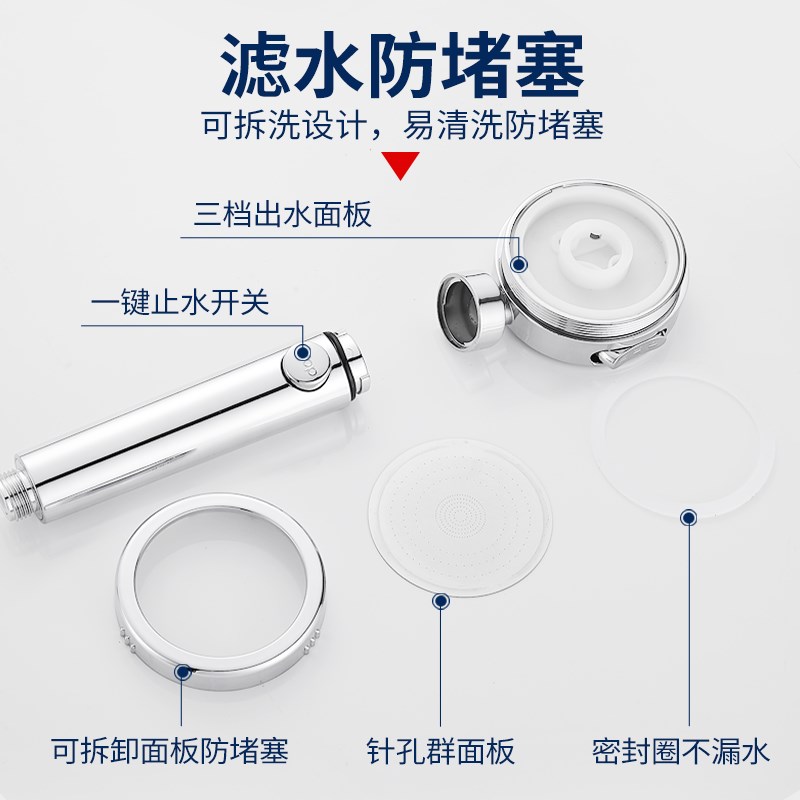 滤水防堵塞
可拆洗设计，易清洗防堵塞

三档出水面板

一键止水开关

可拆卸面板防堵塞

针孔群面板

密封圈不漏水