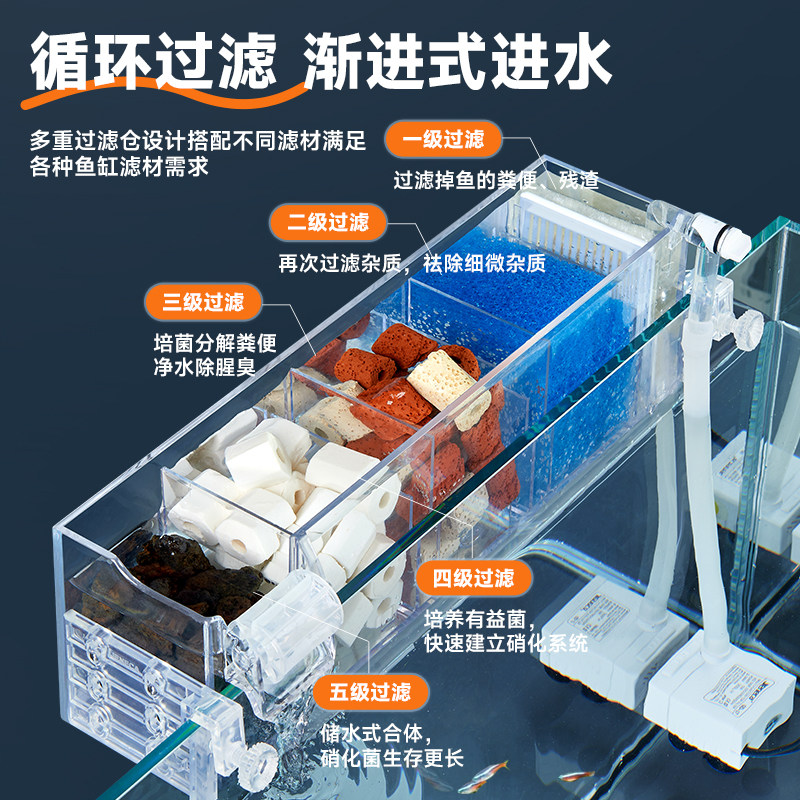 循环过滤 渐进式进水

多重过滤仓设计搭配不同滤材满足各种鱼缸滤材需求

一级过滤
过滤掉鱼的粪便、残渣

二级过滤
再次过滤杂质，祛除细微杂质

三级过滤
培菌分解粪便
净水除腥臭

四级过滤
培养有益菌，
快速建立硝化系统

五级过滤
储水式合体，
硝化菌生存更长