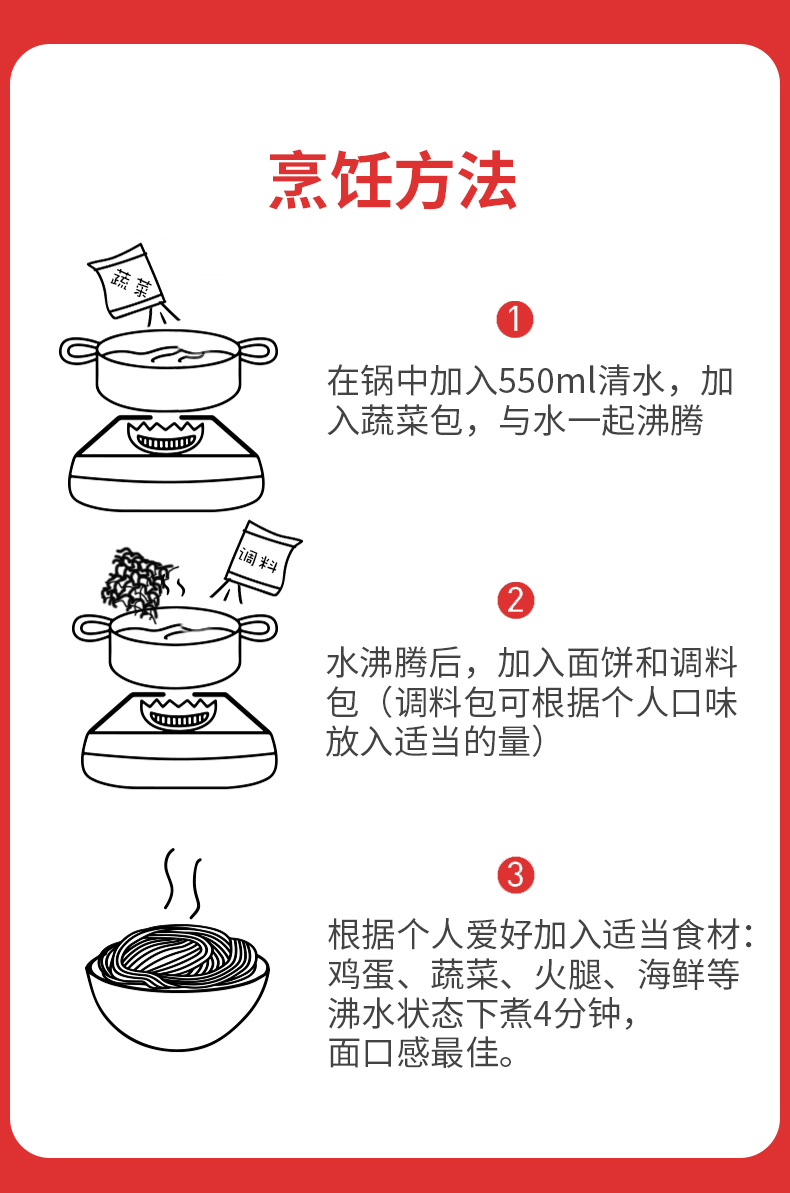 烹饪方法

蔬菜

1

在锅中加入550ml清水，加入蔬菜包，与水一起沸腾

调料

2

水沸腾后，加入面饼和调料包（调料包可根据个人口味放入适当的量）

3

根据个人爱好加入适当食材：鸡蛋、蔬菜、火腿、海鲜等沸水状态下煮4分钟，面口感最佳。