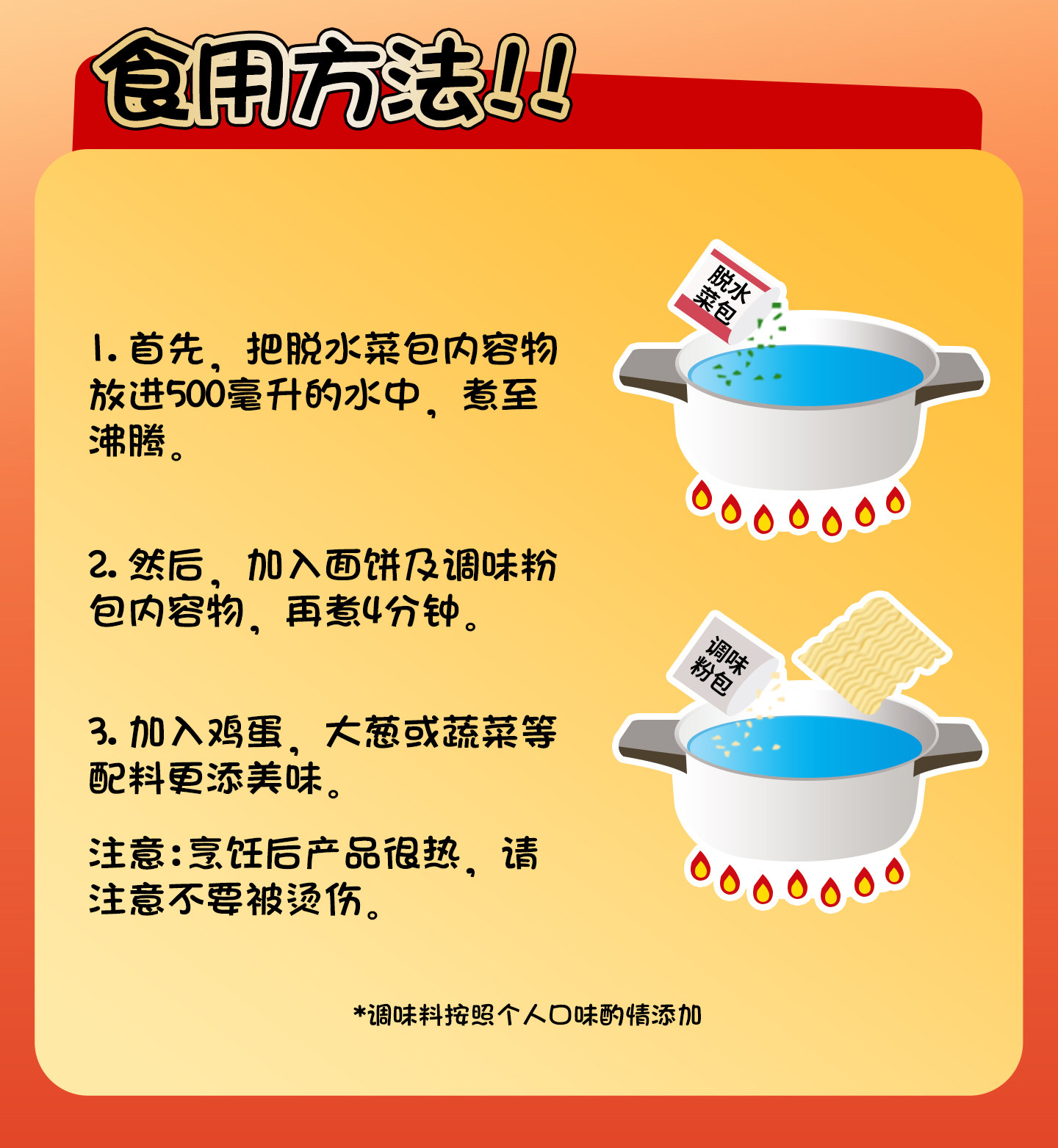 食用方法!!

1. 首先，把脱水菜包内容物放进500毫升的水中，煮至沸腾。

脱水菜包

2. 然后，加入面饼及调味粉包内容物，再煮4分钟。

调味粉包

3. 加入鸡蛋，大葱或蔬菜等配料更添美味。

注意：烹饪后产品很热，请注意不要被烫伤。

*调味料按照个人口味酌情添加