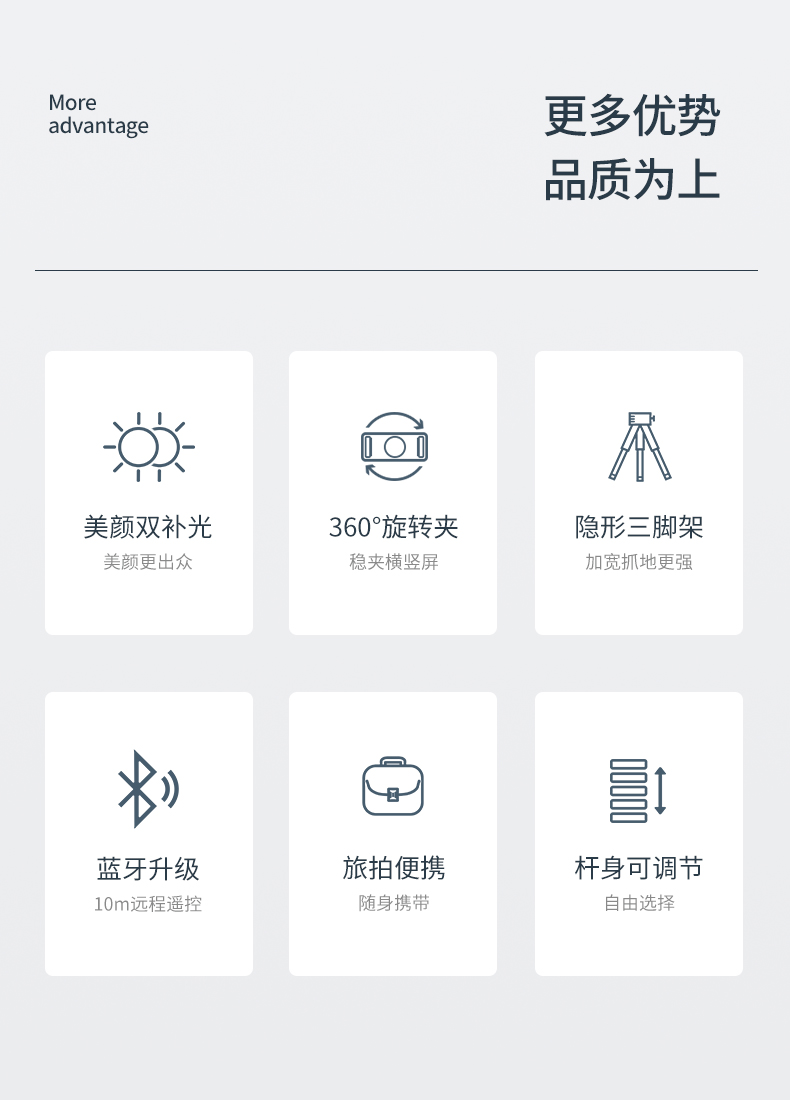 More
advantage

更多优势
品质为上

美颜双补光
美颜更出众

360°旋转夹
稳夹横竖屏

隐形三脚架
加宽抓地更强

蓝牙升级
10m远程遥控

旅拍便携
随身携带

杆身可调节
自由选择