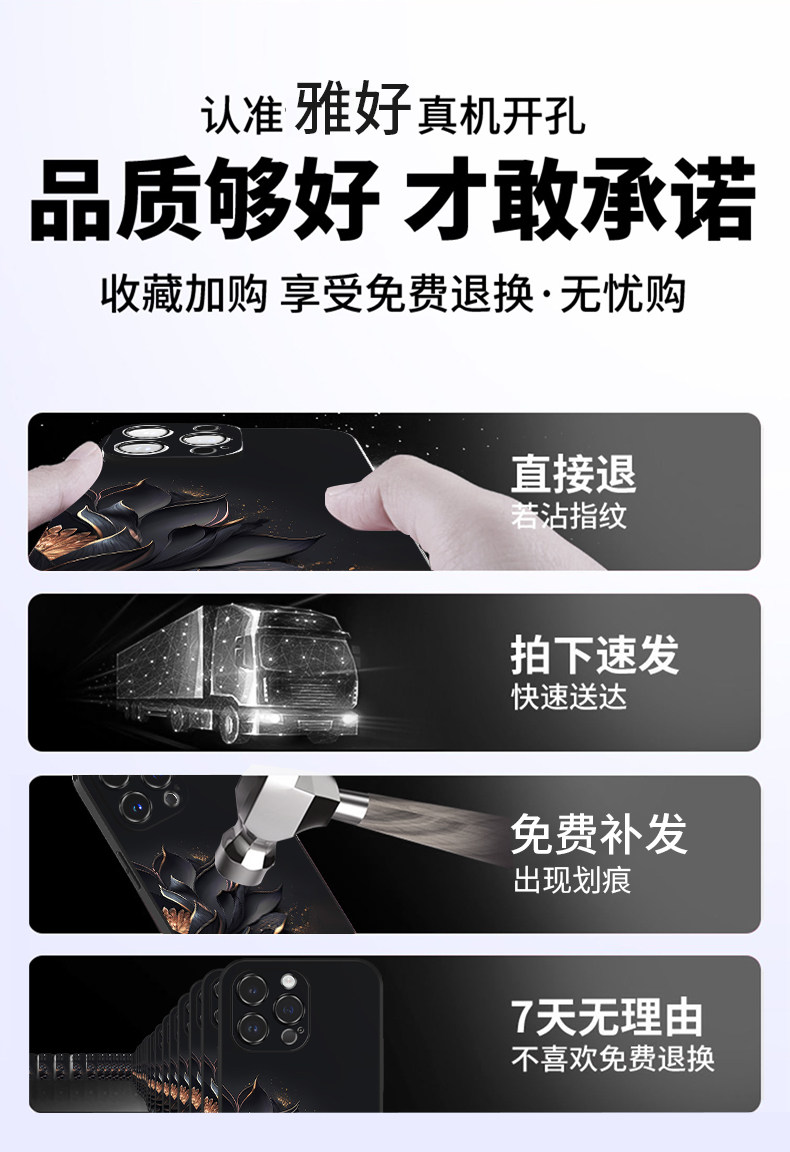 认准 雅好 真机开孔

品质够好 才敢承诺

收藏加购 享受免费退换·无忧购

直接退
若沾指纹

拍下速发
快速送达

免费补发
出现划痕

7天无理由
不喜欢免费退换