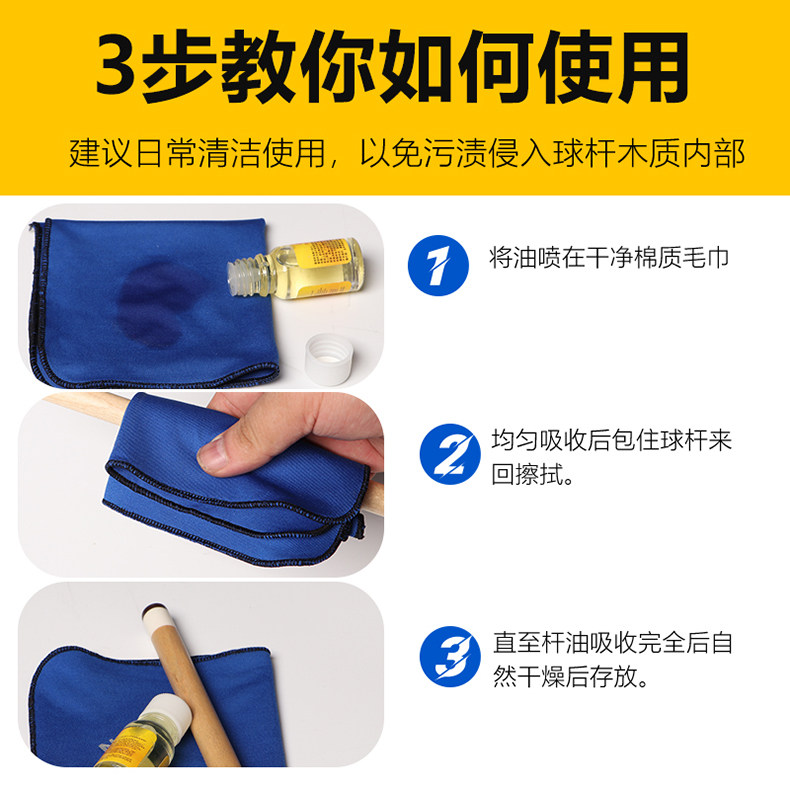 3步教你如何使用

建议日常清洁使用，以免污渍侵入球杆木质内部

1
将油喷在干净棉质毛巾

2
均匀吸收后包住球杆来回擦拭。

3
直至杆油吸收完全后自然干燥后存放。