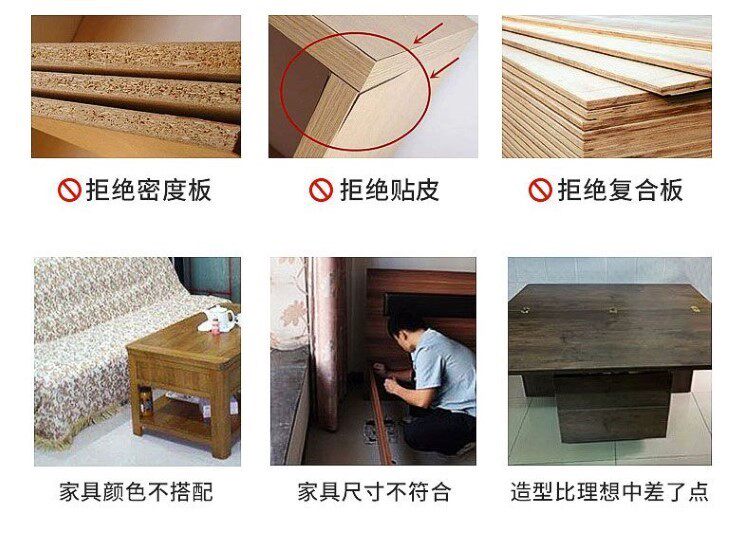 拒绝密度板

拒绝贴皮

拒绝复合板

家具颜色不搭配

家具尺寸不符合

造型比理想中差了点