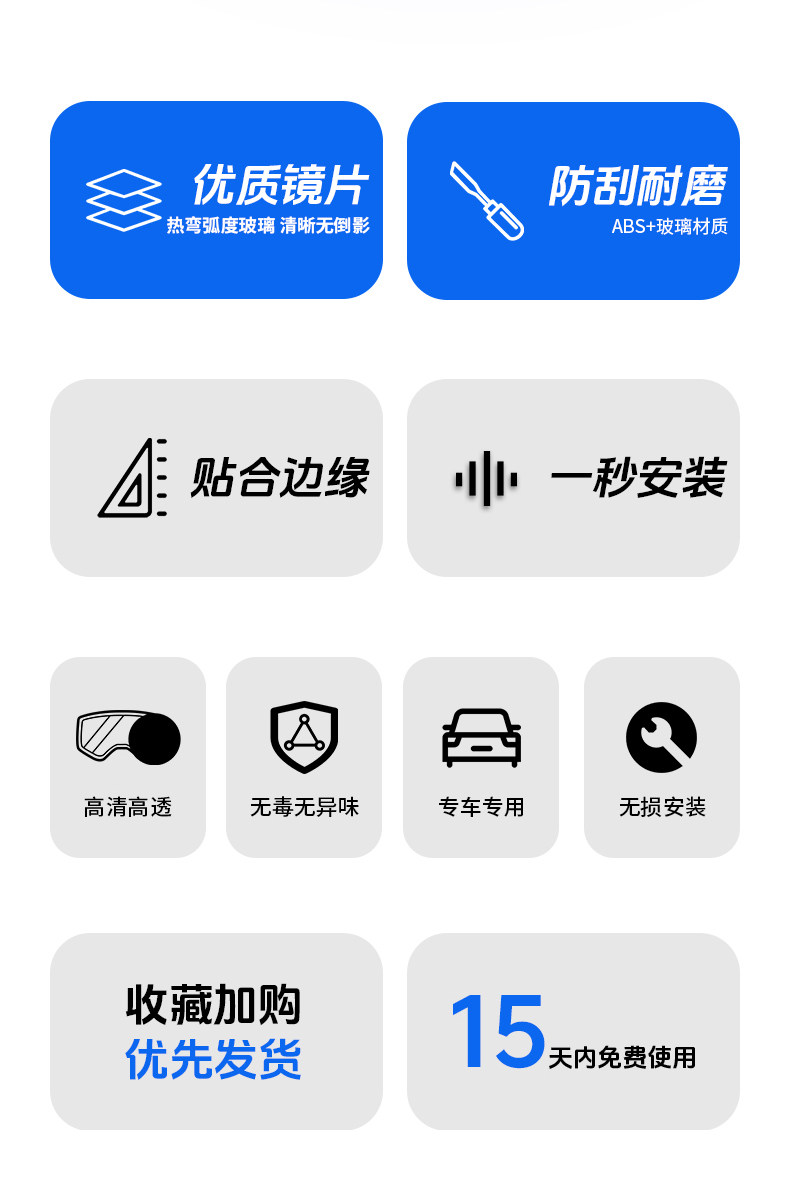 优质镜片
热弯弧度玻璃 清晰无倒影

防刮耐磨
ABS+玻璃材质

贴合边缘

一秒安装

高清高透

无毒无异味

专车专用

无损安装

收藏加购
优先发货

15天内免费使用