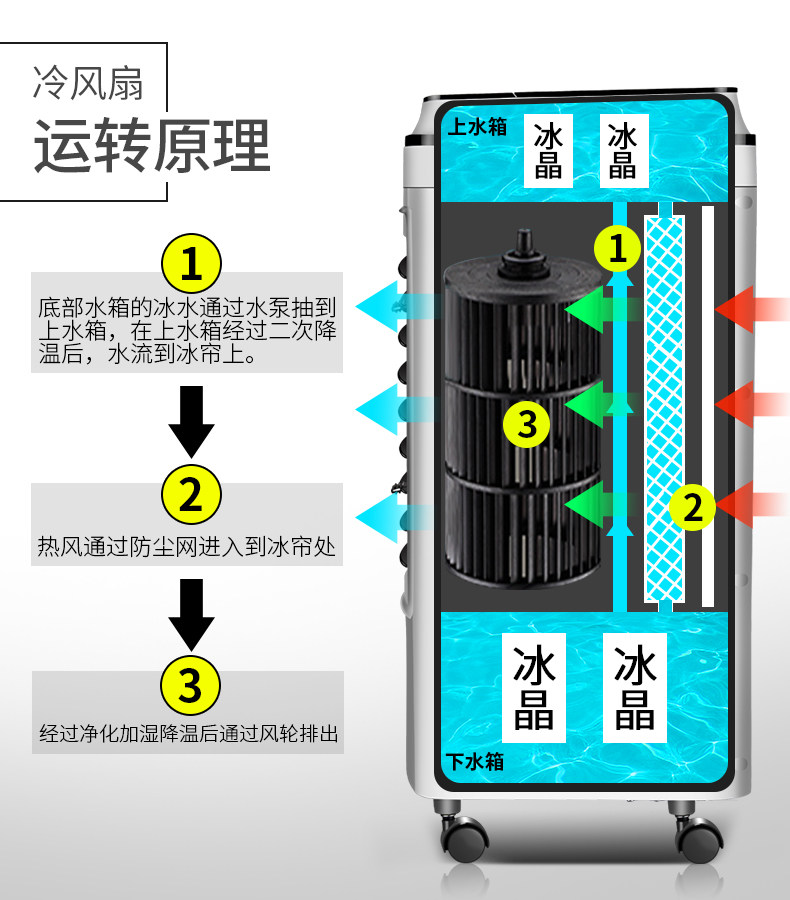 冷风扇
运转原理

1
底部水箱的冰水通过水泵抽到上水箱，在上水箱经过二次降温后，水流到冰帘上。

2
热风通过防尘网进入到冰帘处

3
经过净化加湿降温后通过风轮排出

上水箱
冰晶
冰晶
1
3
2
冰晶
冰晶
下水箱