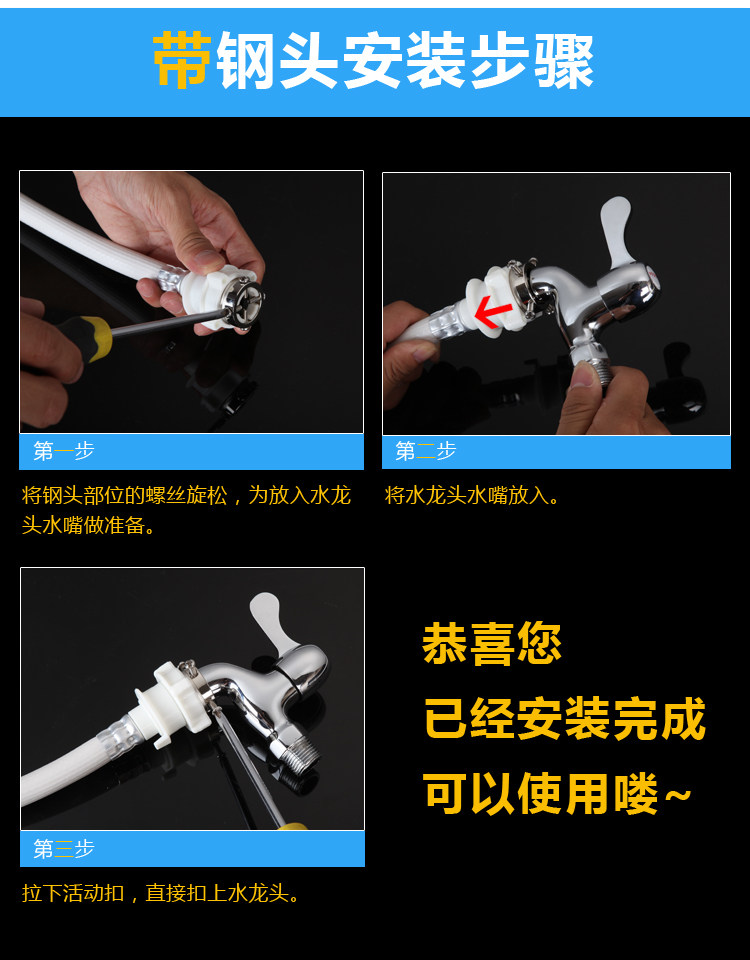 带钢头安装步骤

第一步

将钢头部位的螺丝旋松，为放入水龙头水嘴做准备。

第二步

将水龙头水嘴放入。

第三步

拉下活动扣，直接扣上水龙头。

恭喜您
已经安装完成
可以使用喽~