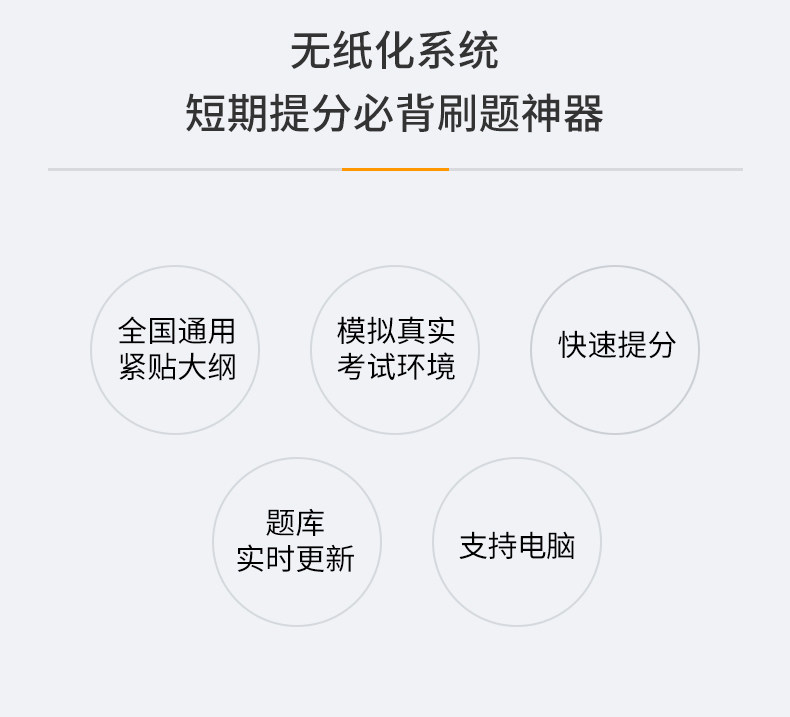 无纸化系统
短期提分必背刷题神器

全国通用
紧贴大纲

模拟真实
考试环境

快速提分

题库
实时更新

支持电脑