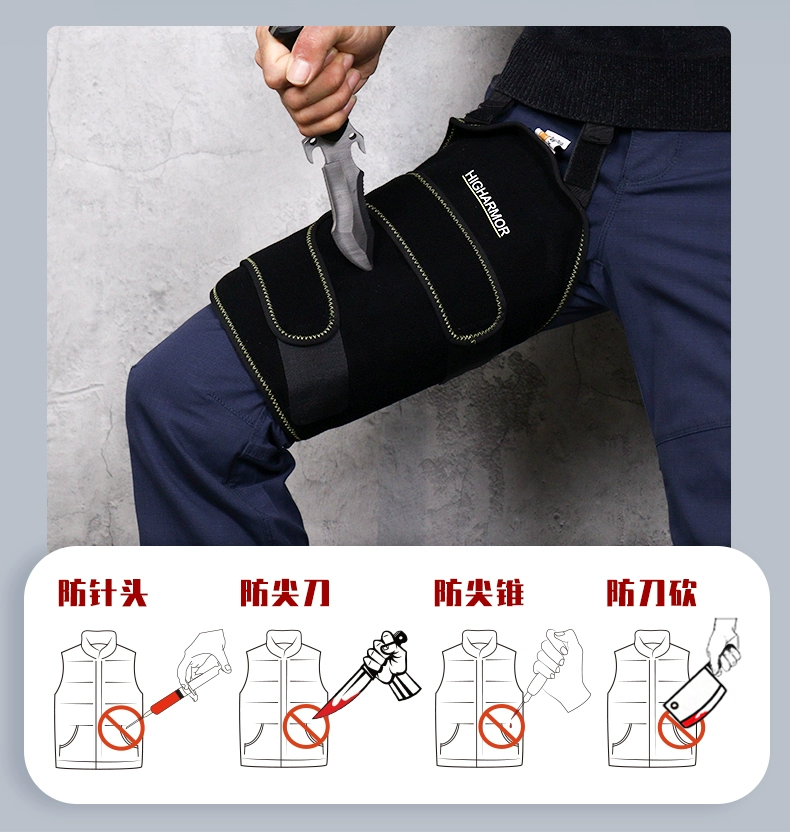 HIGHARMOR

防针头

防尖刀

防尖锥

防刀砍