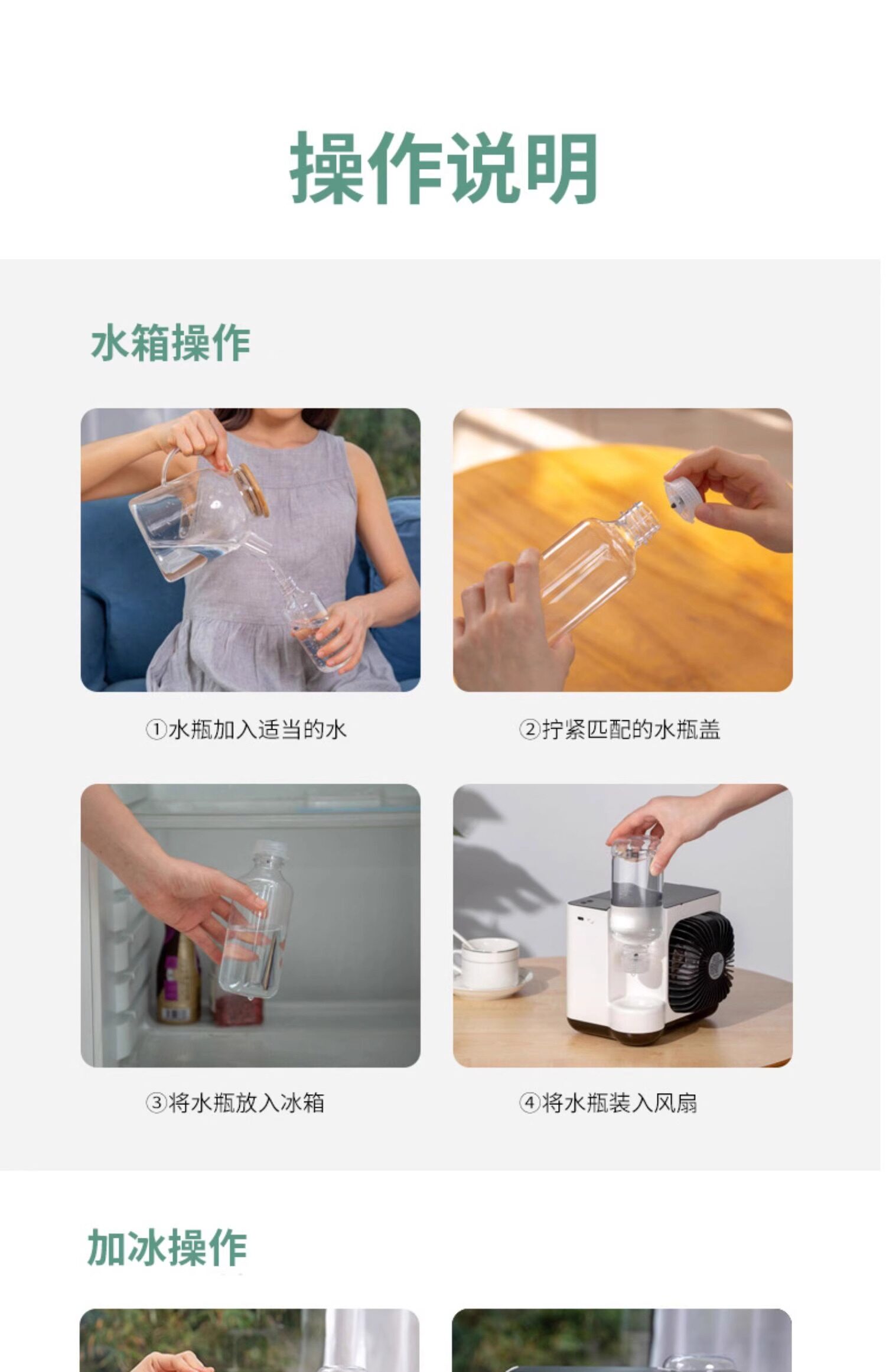 操作说明

水箱操作

①水瓶加入适当的水

②拧紧匹配的水瓶盖

③将水瓶放入冰箱

④将水瓶装入风扇

加冰操作