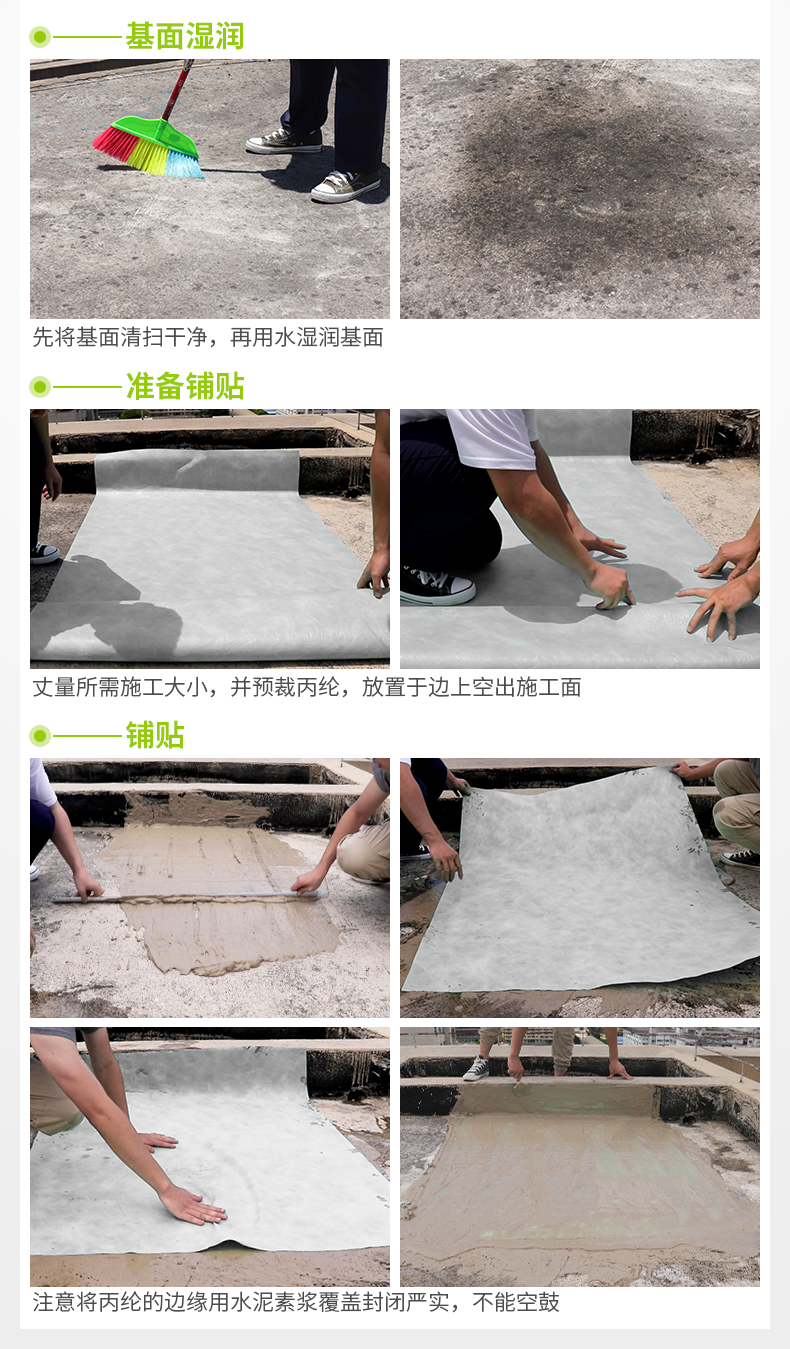 基面湿润

先将基面清扫干净，再用水湿润基面

准备铺贴

丈量所需施工大小，并预裁丙纶，放置于边上空出施工面

铺贴

注意将丙纶的边缘用水泥素浆覆盖封闭严实，不能空鼓