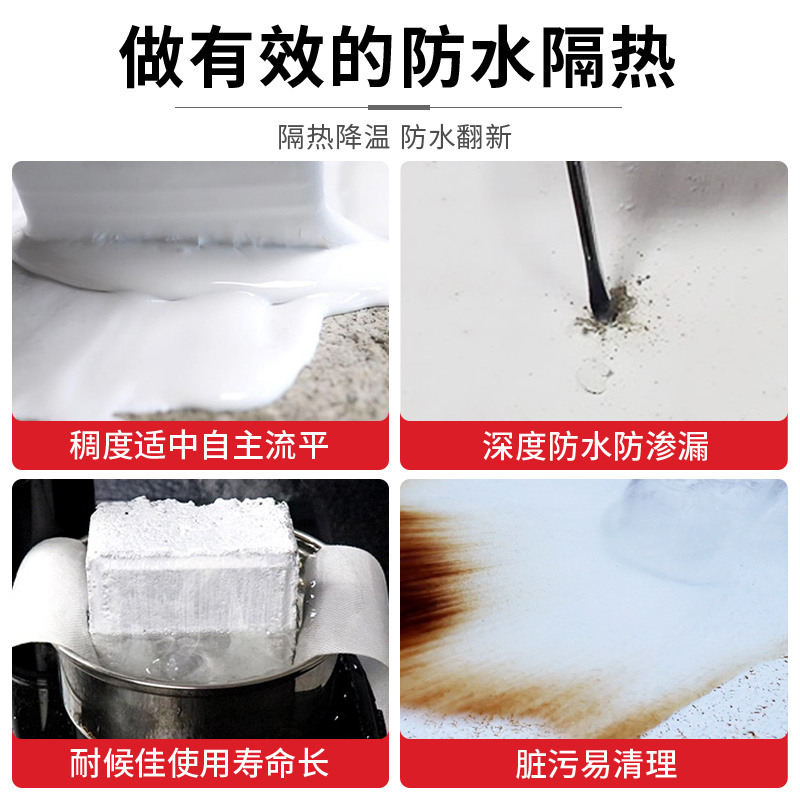 做有效的防水隔热

隔热降温 防水翻新

稠度适中自主流平

深度防水防渗漏

耐候佳使用寿命长

脏污易清理