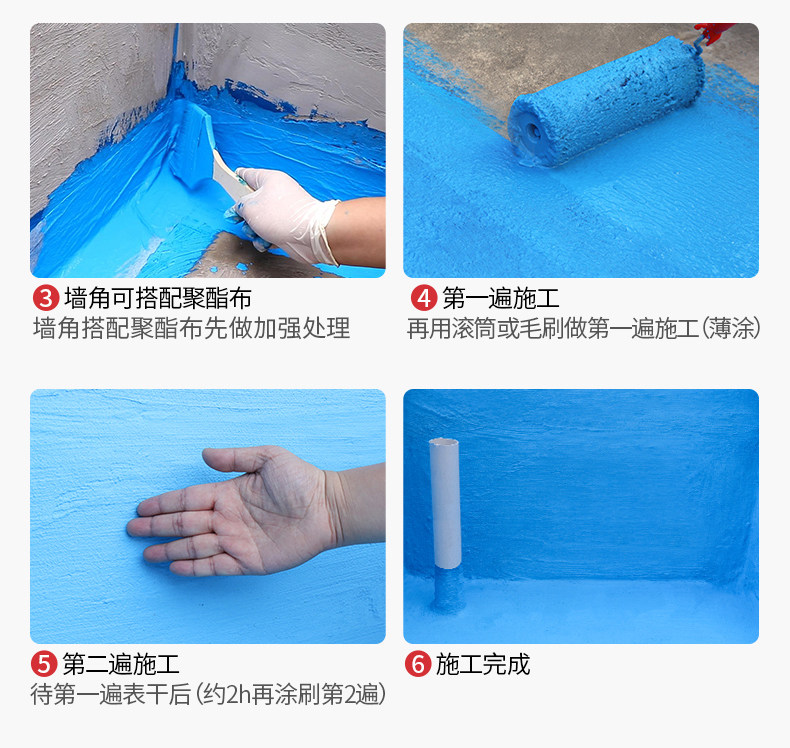 3 墙角可搭配聚酯布
墙角搭配聚酯布先做加强处理

4 第一遍施工
再用滚筒或毛刷做第一遍施工(薄涂)

5 第二遍施工
待第一遍表干后(约2h再涂刷第2遍)

6 施工完成