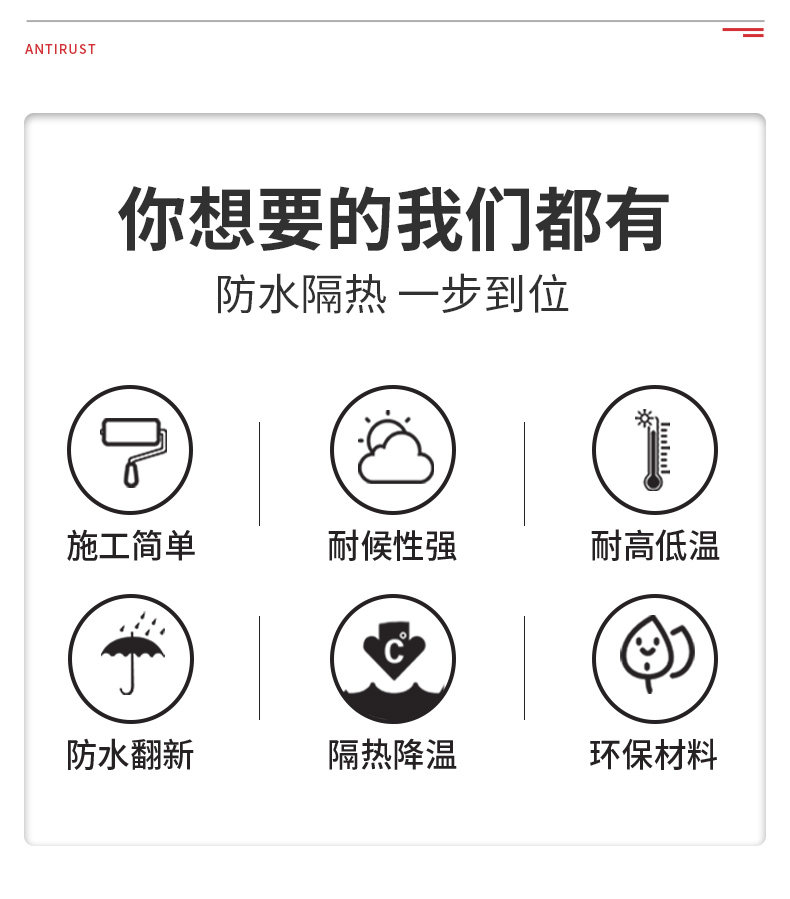 ANTIRUST

你想要的我们都有

防水隔热 一步到位

施工简单

耐候性强

耐高低温

防水翻新

隔热降温

环保材料