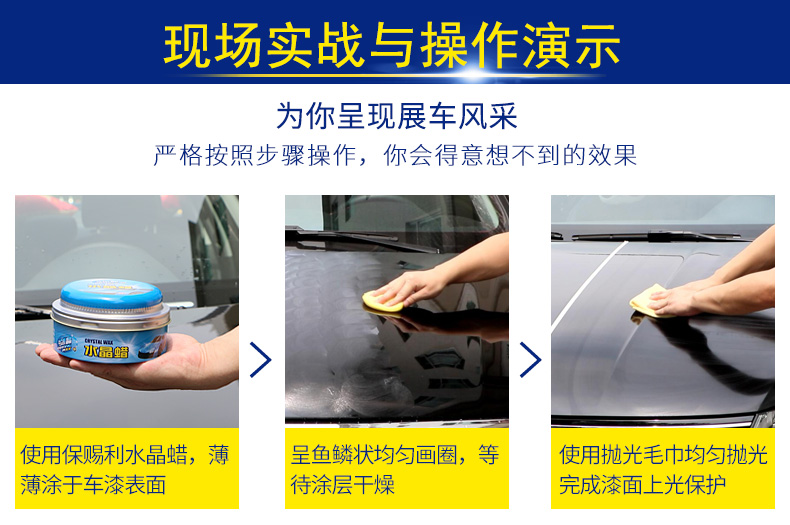 现场实战与操作演示

为你呈现展车风采

严格按照步骤操作，你会得意想不到的效果

CRYSTAL WAX
水晶蜡

使用保赐利水晶蜡，薄薄涂于车漆表面

呈鱼鳞状均匀画圈，等待涂层干燥

使用抛光毛巾均匀抛光完成漆面上光保护