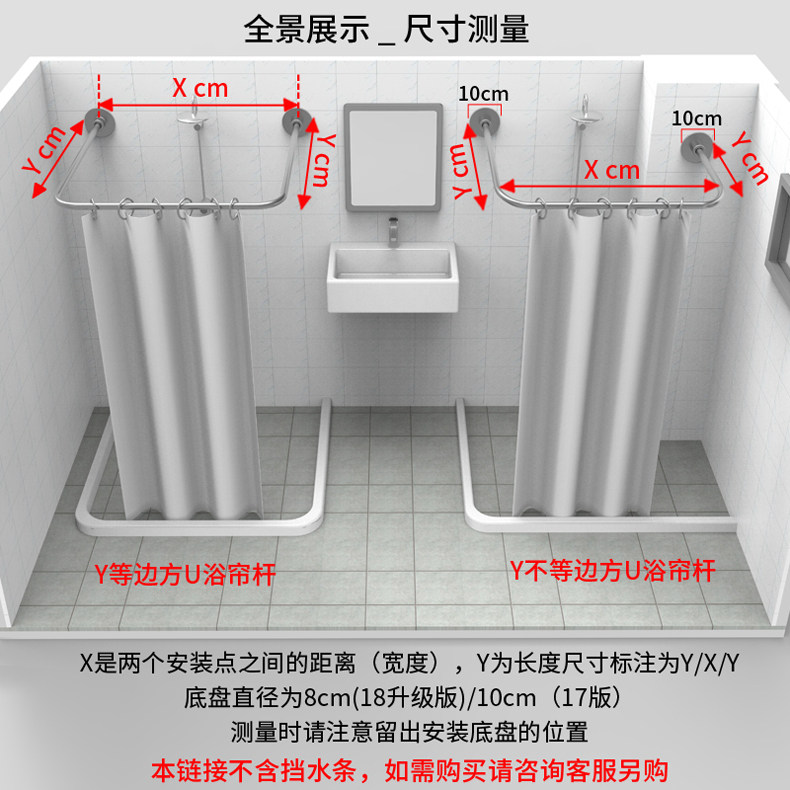 全景展示 _ 尺寸测量

X cm

Y cm

Y cm

10cm

10cm

Y cm

X cm

Y cm

Y等边方U浴帘杆

Y不等边方U浴帘杆

X是两个安装点之间的距离（宽度），Y为长度尺寸标注为Y/X/Y
底盘直径为8cm(18升级版)/10cm（17版）
测量时请注意留出安装底盘的位置
本链接不含挡水条，如需购买请咨询客服另购