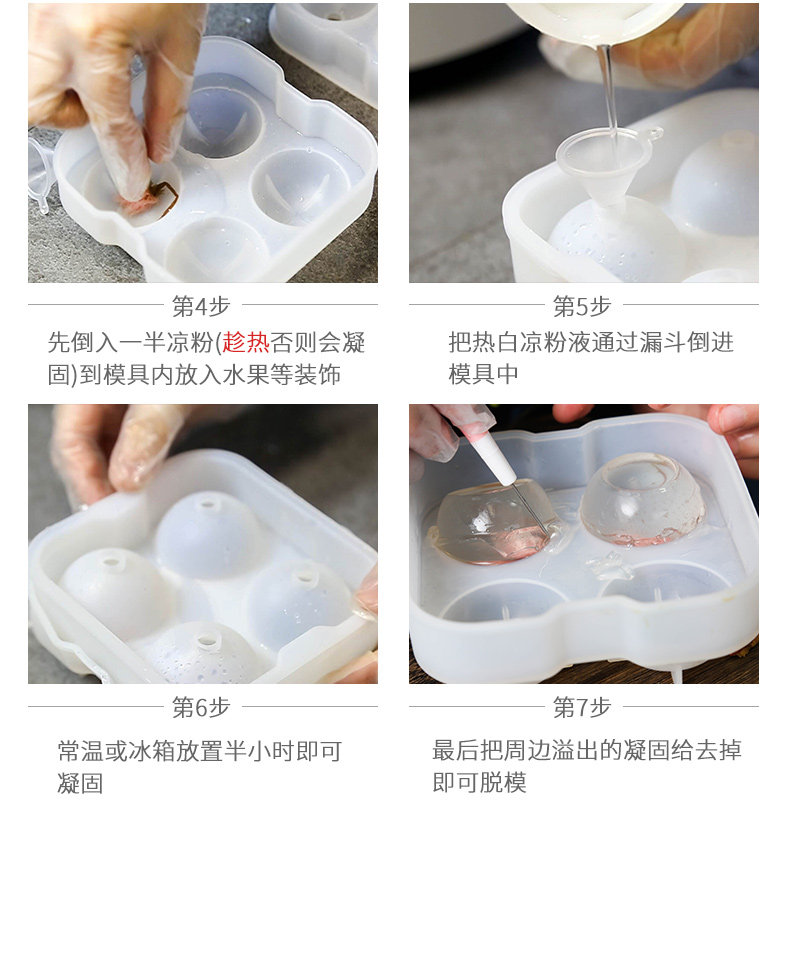 第4步

先倒入一半凉粉(趁热否则会凝固)到模具内放入水果等装饰

第5步

把热白凉粉液通过漏斗倒进模具中

第6步

常温或冰箱放置半小时即可凝固

第7步

最后把周边溢出的凝固给去掉即可脱模