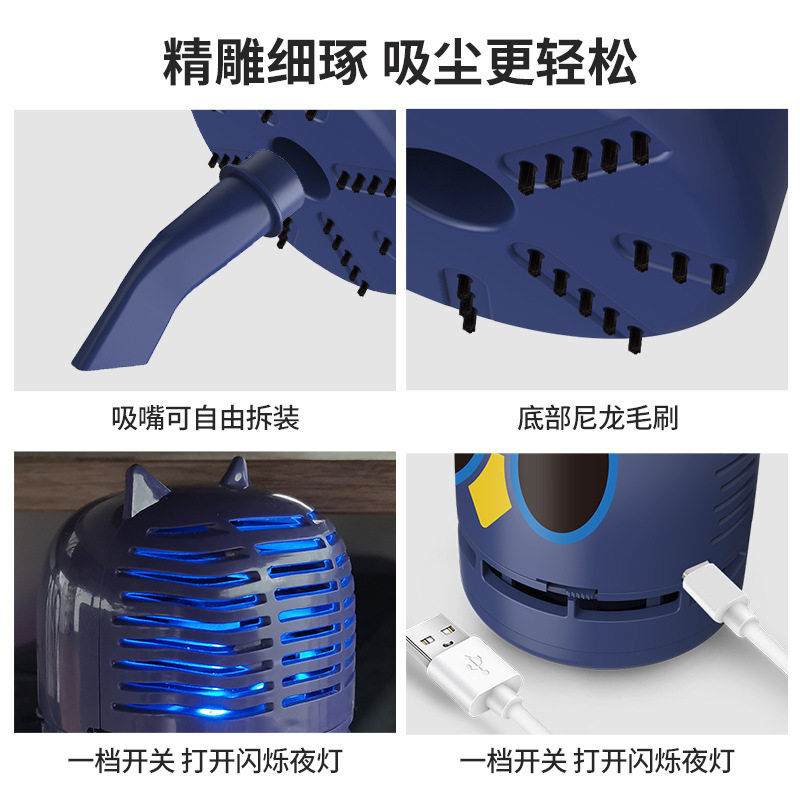 精雕细琢 吸尘更轻松

吸嘴可自由拆装

底部尼龙毛刷

一档开关 打开闪烁夜灯

一档开关 打开闪烁夜灯