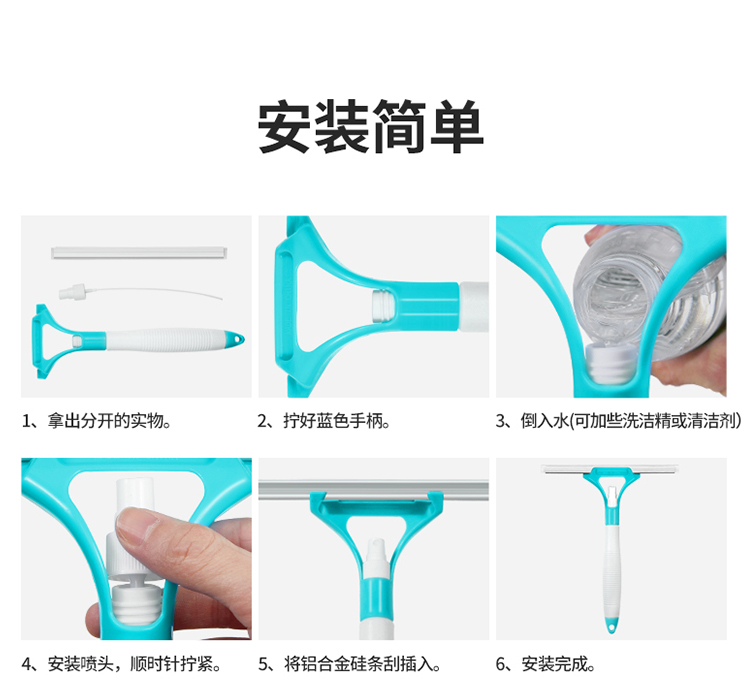 安装简单

1、拿出分开的实物。

2、拧好蓝色手柄。

3、倒入水(可加些洗洁精或清洁剂)

4、安装喷头，顺时针拧紧。

5、将铝合金硅条刮插入。

6、安装完成。