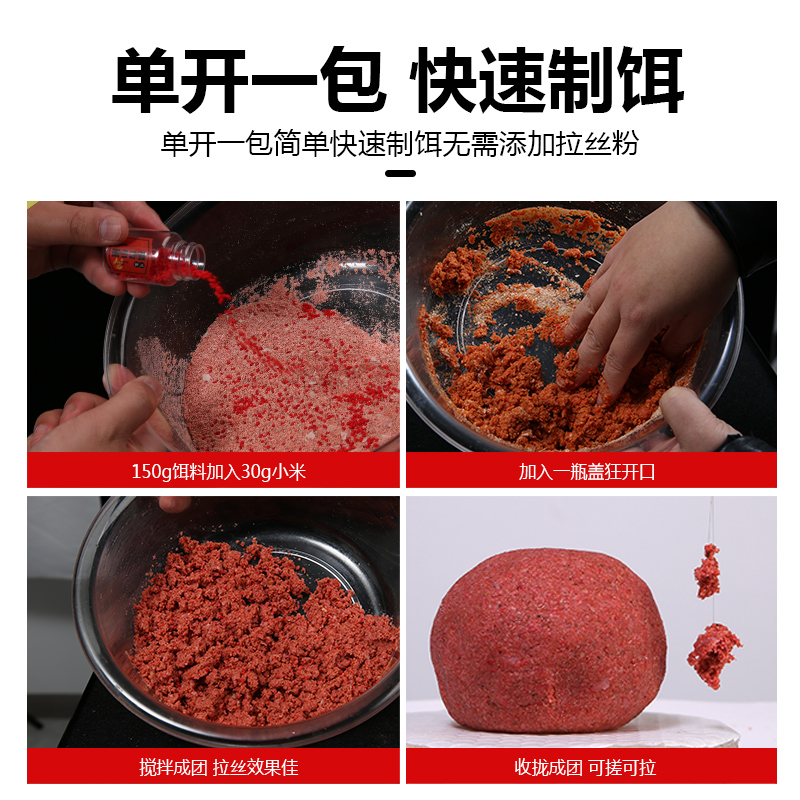 单开一包 快速制饵

单开一包简单快速制饵无需添加拉丝粉

150g饵料加入30g小米

加入一瓶盖狂开口

搅拌成团 拉丝效果佳

收拢成团 可搓可拉