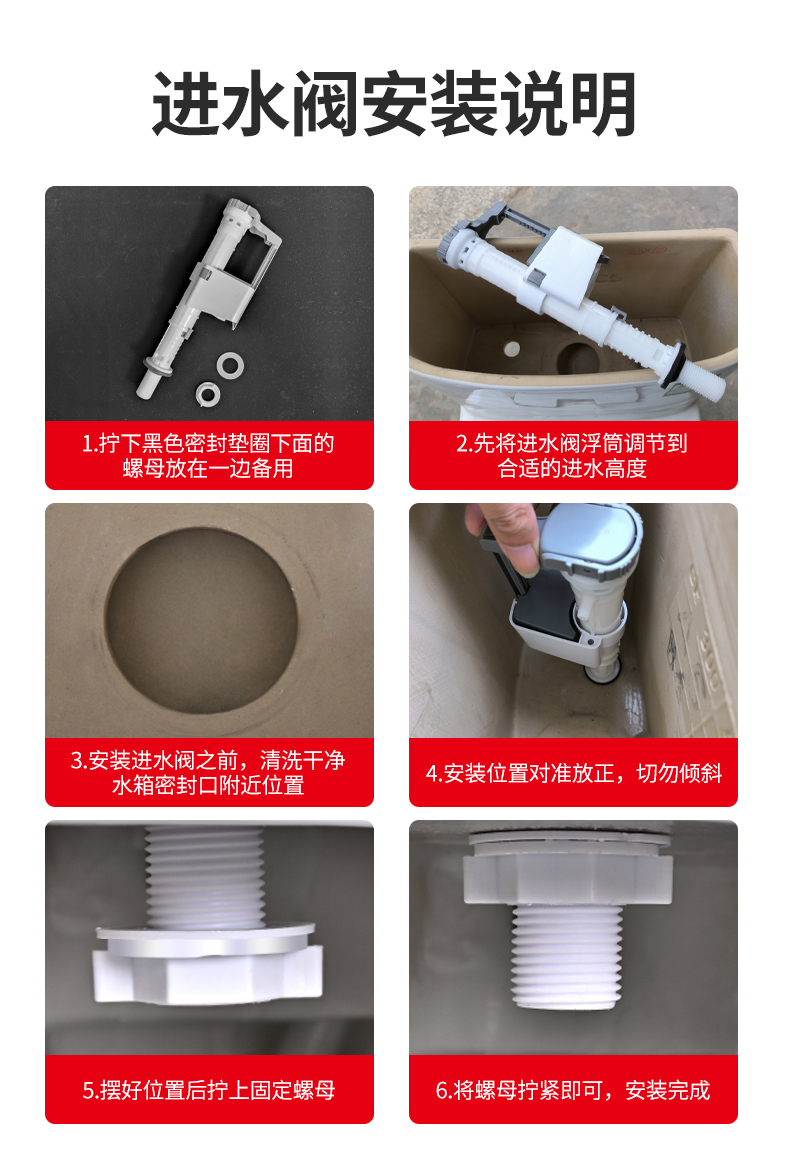 进水阀安装说明

1.拧下黑色密封垫圈下面的螺母放在一边备用

2.先将进水阀浮筒调节到合适的进水高度

3.安装进水阀之前，清洗干净水箱密封口附近位置

4.安装位置对准放正，切勿倾斜

5.摆好位置后拧上固定螺母

6.将螺母拧紧即可，安装完成