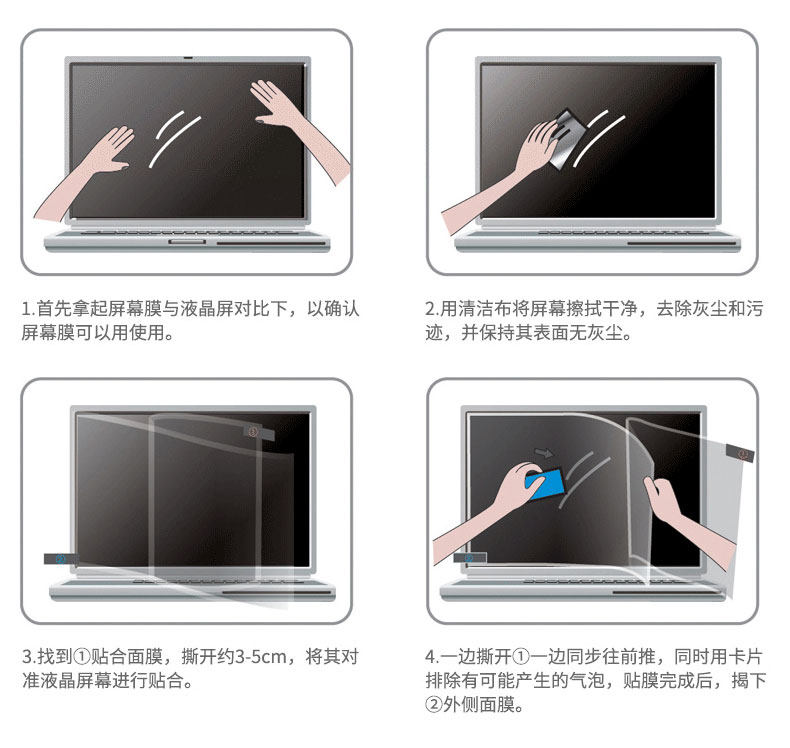 1.首先拿起屏幕膜与液晶屏对比下，以确认屏幕膜可以用使用。

2.用清洁布将屏幕擦拭干净，去除灰尘和污迹，并保持其表面无灰尘。

3.找到①贴合面膜，撕开约3-5cm，将其对准液晶屏幕进行贴合。

4.一边撕开①一边同步往前推，同时用卡片排除有可能产生的气泡，贴膜完成后，揭下②外侧面膜。