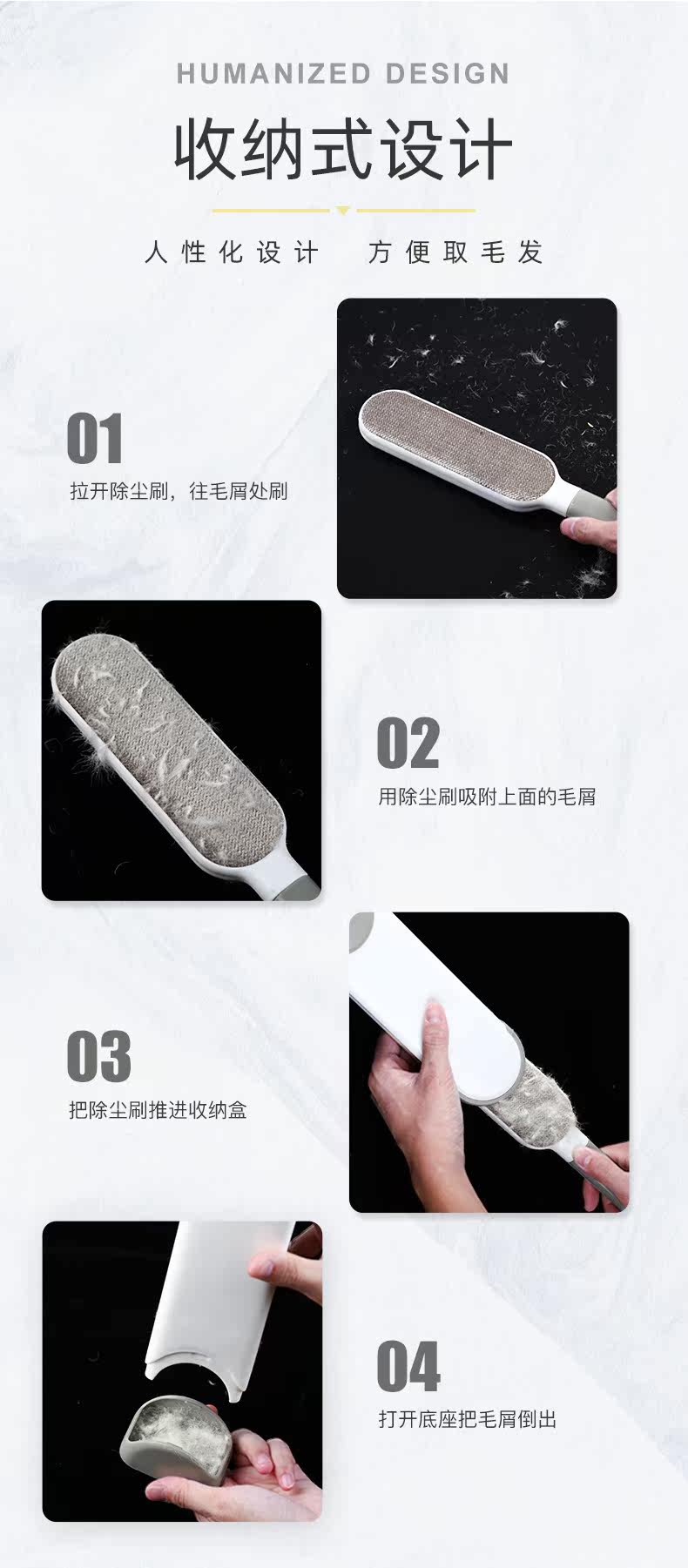 HUMANIZED DESIGN

收纳式设计

人性化设计　方便取毛发

01

拉开除尘刷，往毛屑处刷

02

用除尘刷吸附上面的毛屑

03

把除尘刷推进收纳盒

04

打开底座把毛屑倒出