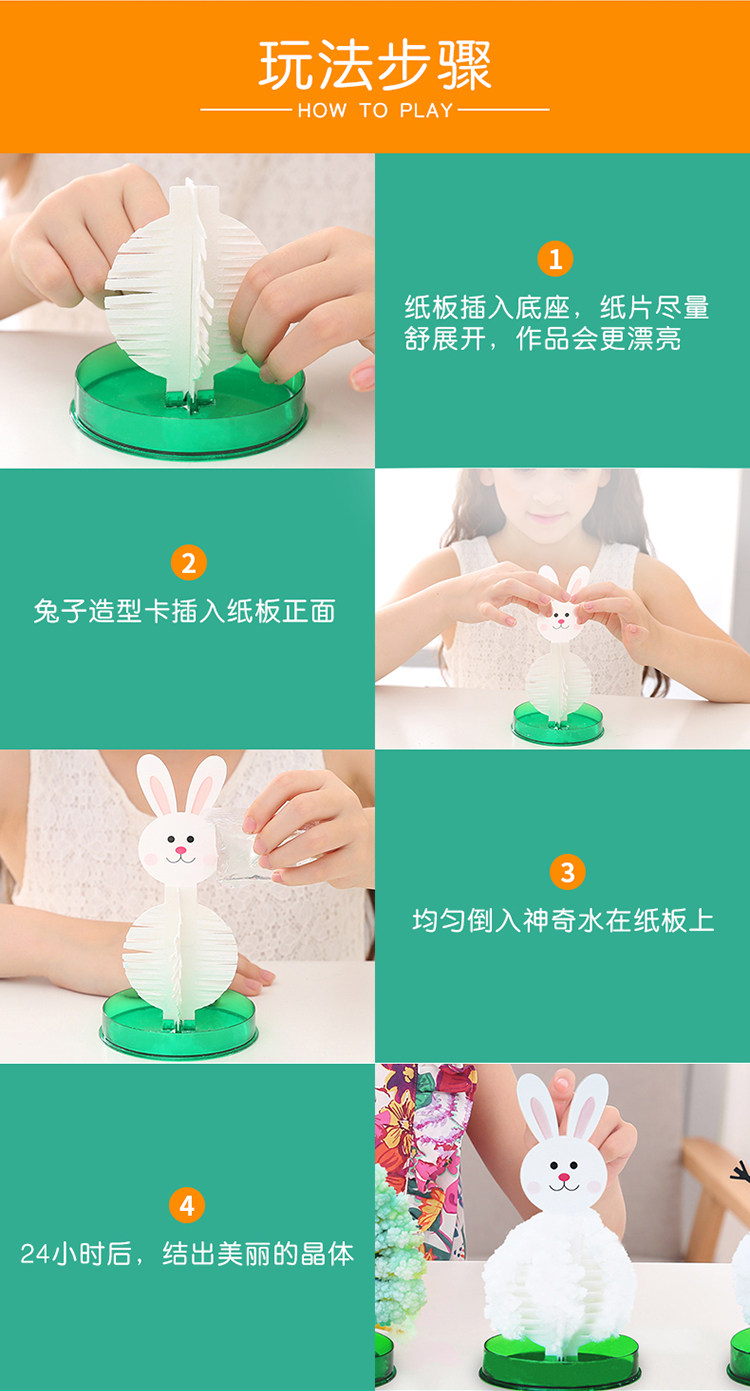 玩法步骤

HOW TO PLAY

1

纸板插入底座，纸片尽量舒展开，作品会更漂亮

2

兔子造型卡插入纸板正面

3

均匀倒入神奇水在纸板上

4

24小时后，结出美丽的晶体