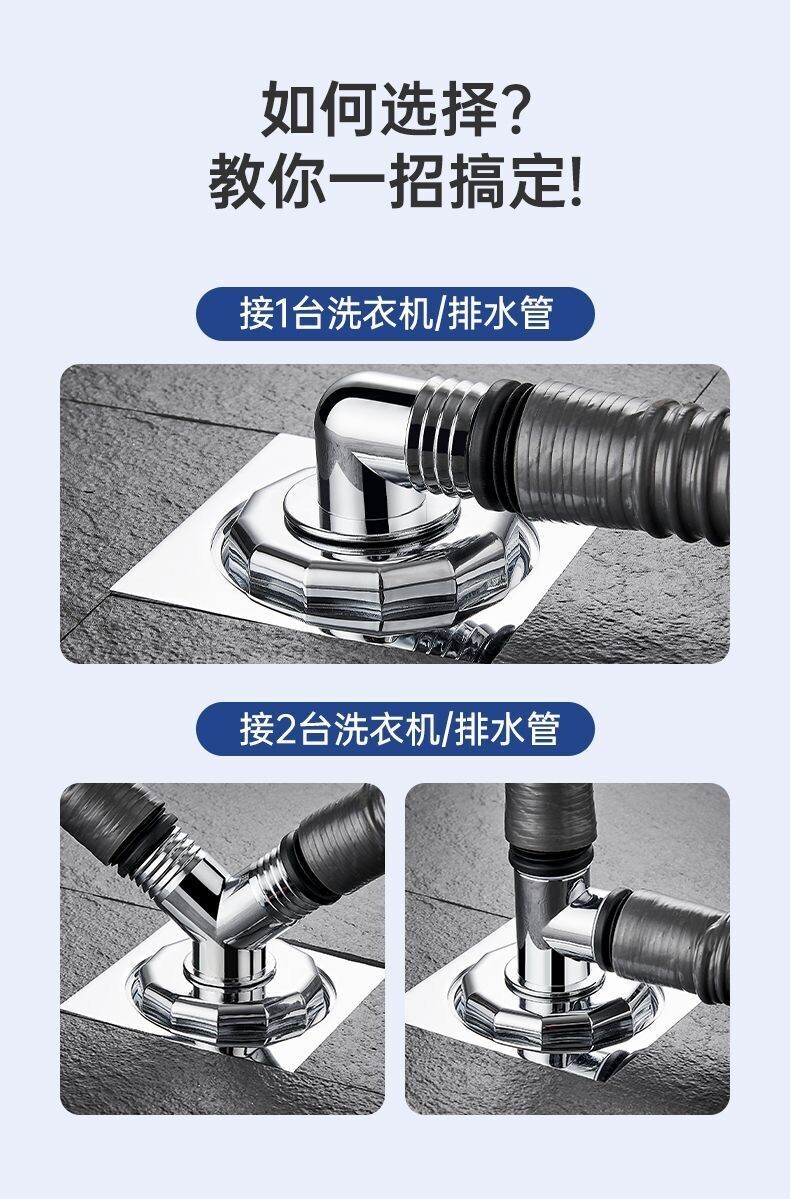 如何选择?
教你一招搞定!

接1台洗衣机/排水管

接2台洗衣机/排水管