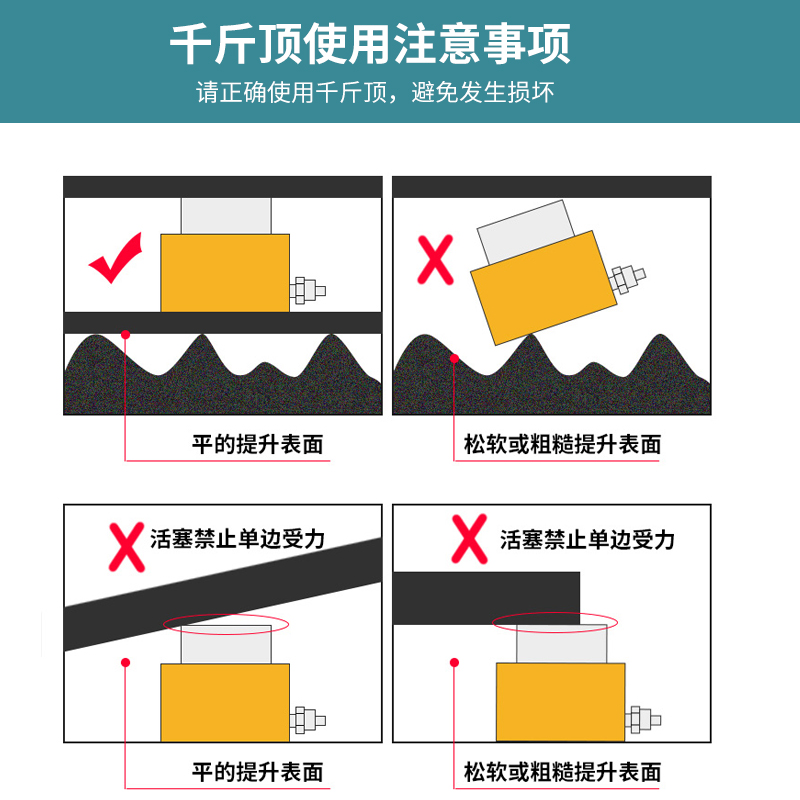 千斤顶使用注意事项
请正确使用千斤顶，避免发生损坏

平的提升表面

松软或粗糙提升表面

活塞禁止单边受力

平的提升表面

活塞禁止单边受力

松软或粗糙提升表面