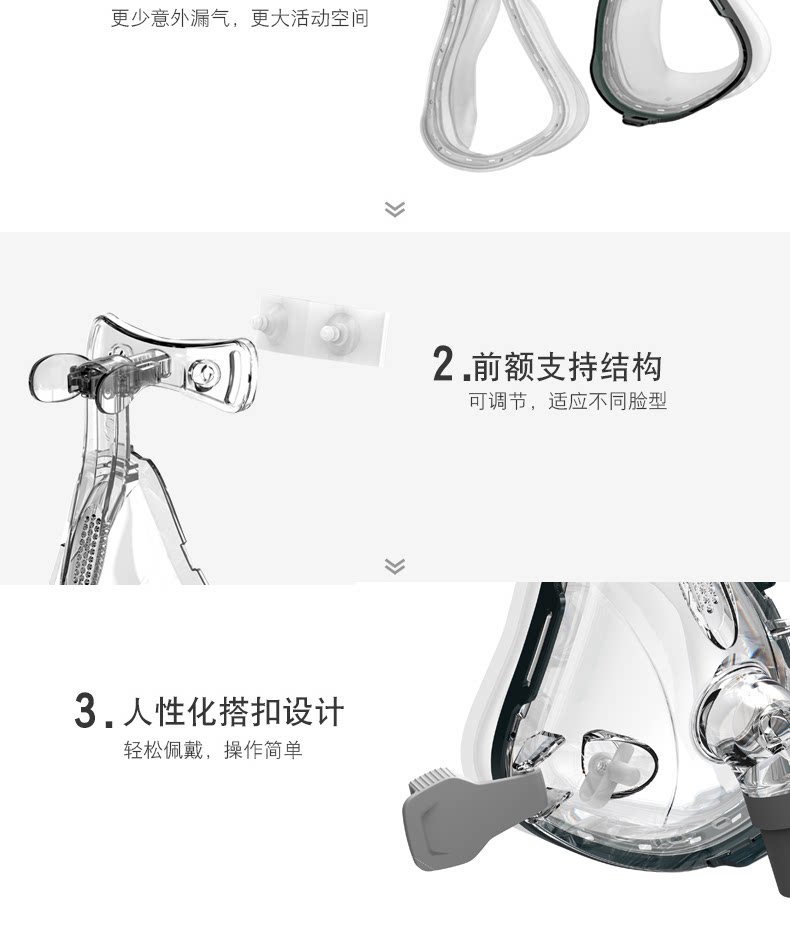 更少意外漏气，更大活动空间

2.前额支持结构

可调节，适应不同脸型

3.人性化搭扣设计

轻松佩戴，操作简单