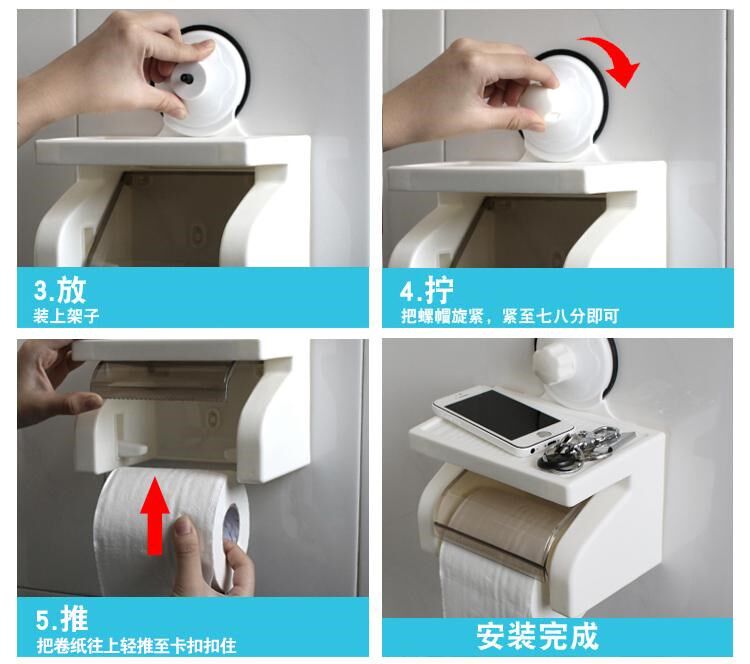 3.放
装上架子

4.拧
把螺帽旋紧，紧至七八分即可

5.推
把卷纸往上轻推至卡扣扣住

安装完成